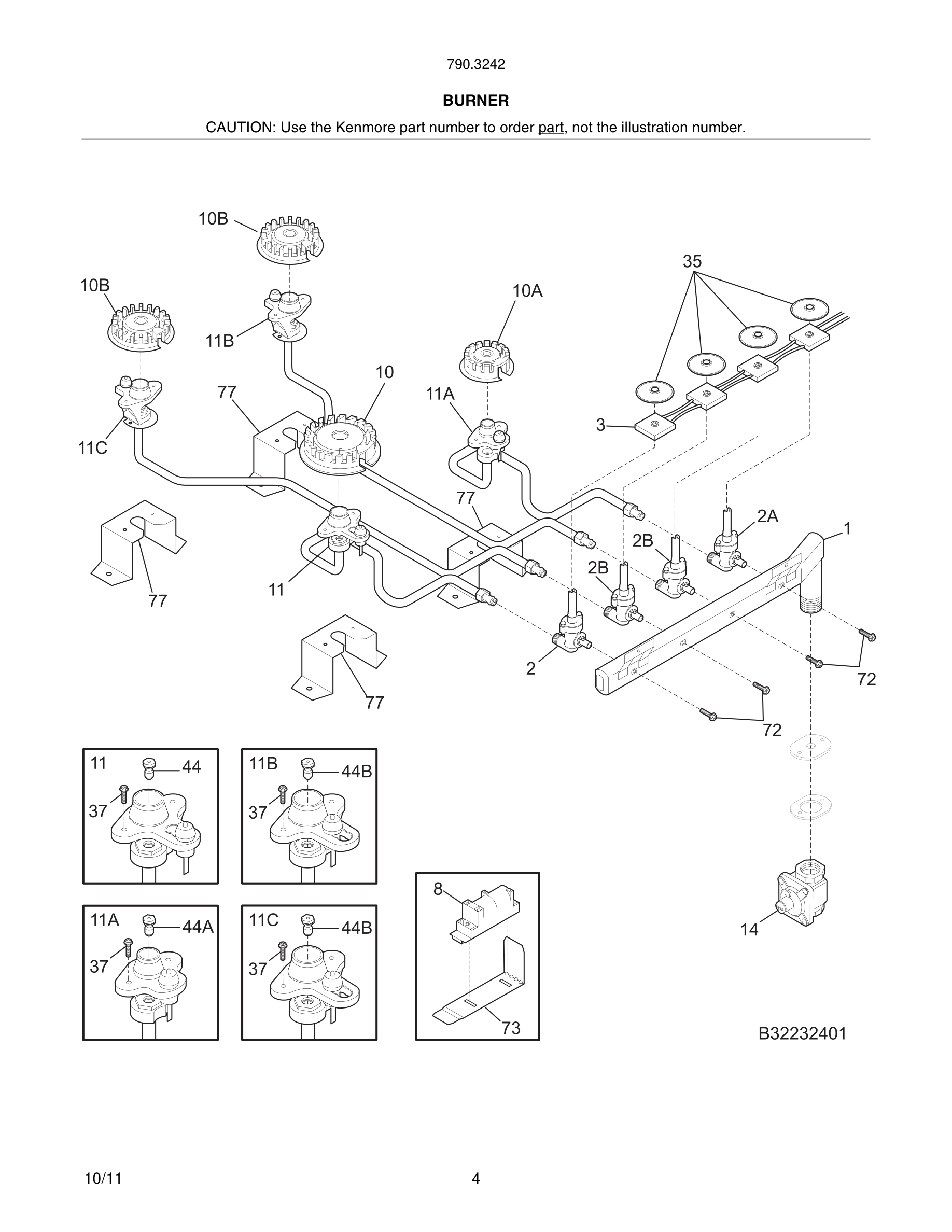 790.3242

BURNER

CAUTION: Use the Kenmore part number to order part, not the illustration number.

10B
10B
35
10A
11B
10
77
11A
3
11C
77
2A
1
2B
2B
77
11
2
72
77
72

11
44
37

11B
44B
37

11A
44A
37

11C
44B
37

8
73

14

B32232401

10/11
4