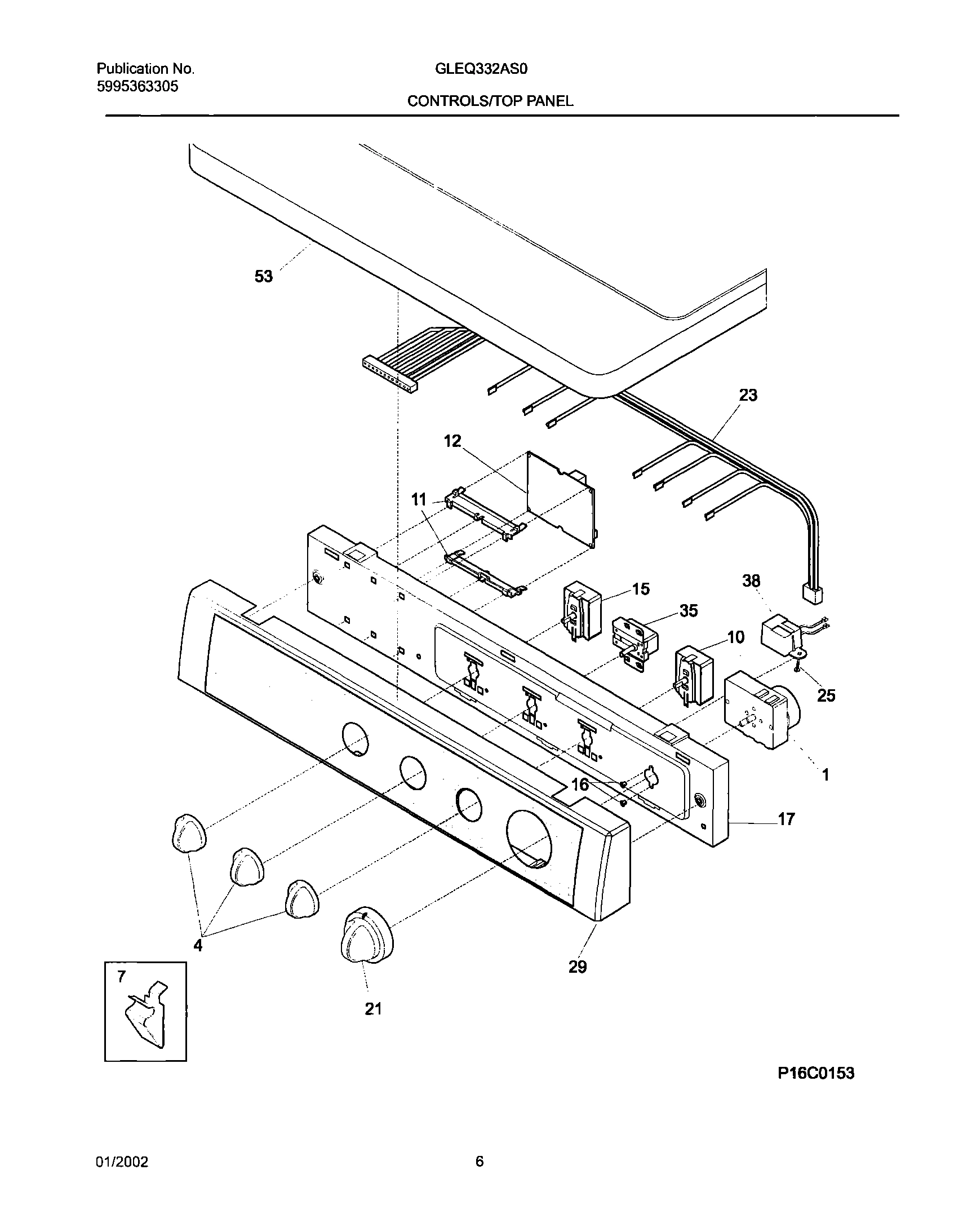 Publication No.
5995363305

GLEQ332AS0

CONTROLS/TOP PANEL

53
23
12
11
15
38
35
10
25
1
16
17
4
29
7
21

P16C0153

01/2002

6