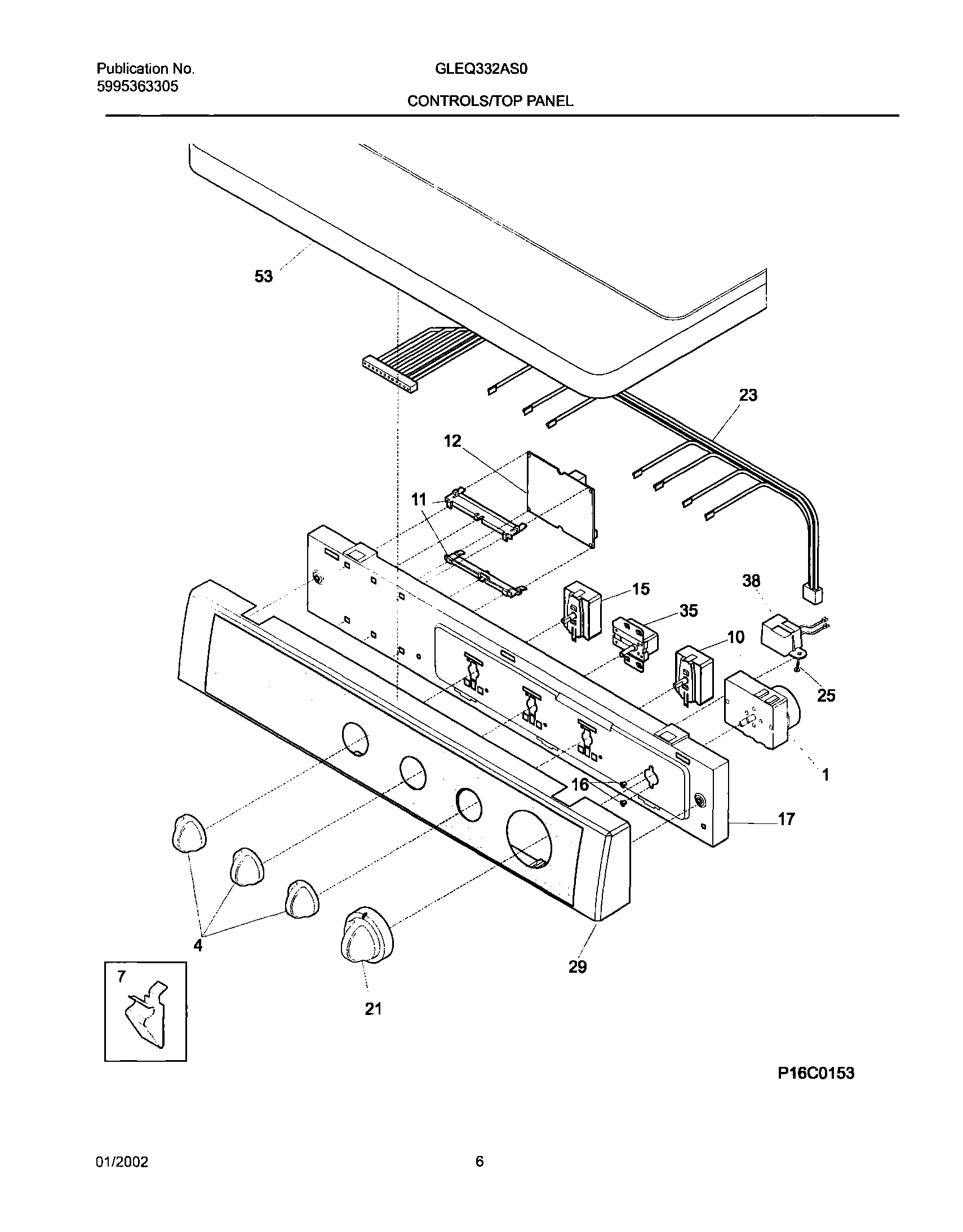 Publication No.
5995363305

GLEQ332AS0

CONTROLS/TOP PANEL

53

23

12

11

15

38

35

10

25

1

16

17

4

29

7

21

P16C0153

01/2002

6