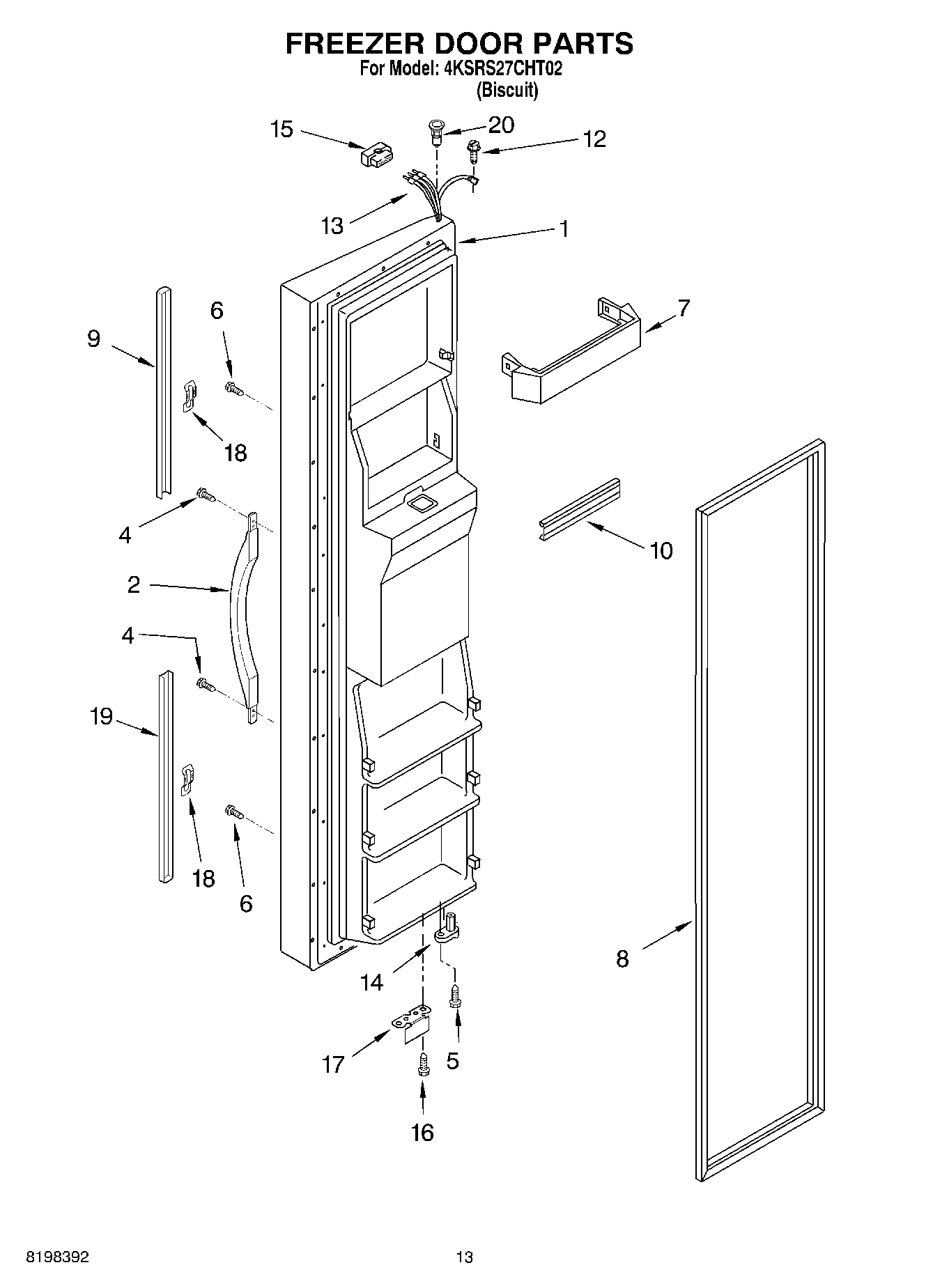 FREEZER DOOR PARTS
For Model: 4KSRS27CHT02
(Biscuit)

15
20
12
13
1
9
6
7
18
4
10
2
4
19
18
6
8
14
17
5
16

8198392
13