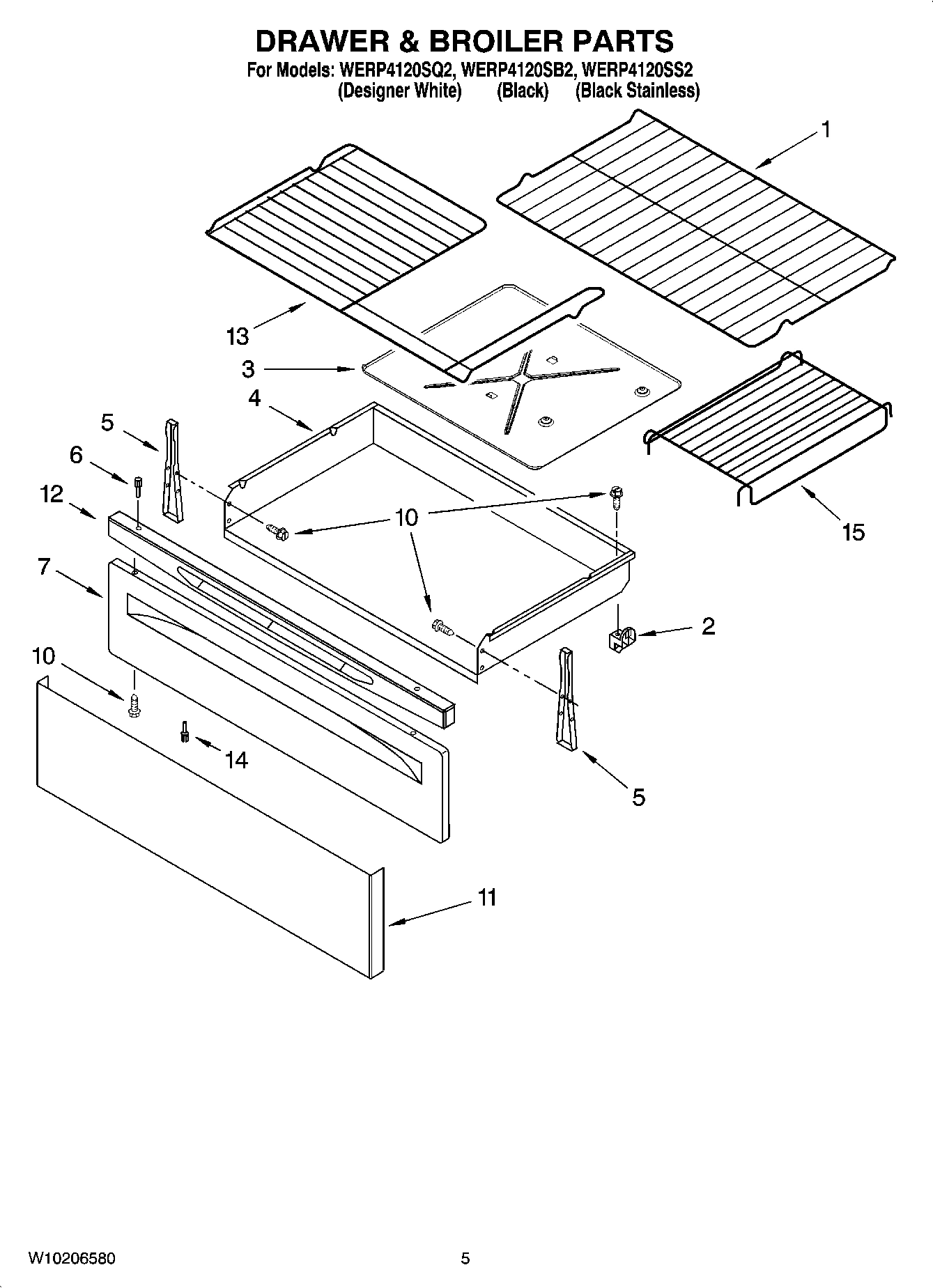 DRAWER & BROILER PARTS
For Models: WERP4120SQ2, WERP4120SB2, WERP4120SS2
(Designer White) (Black) (Black Stainless)

1
13
3
4
5
6
12
10
15
7
2
10
14
5
11

W10206580
5