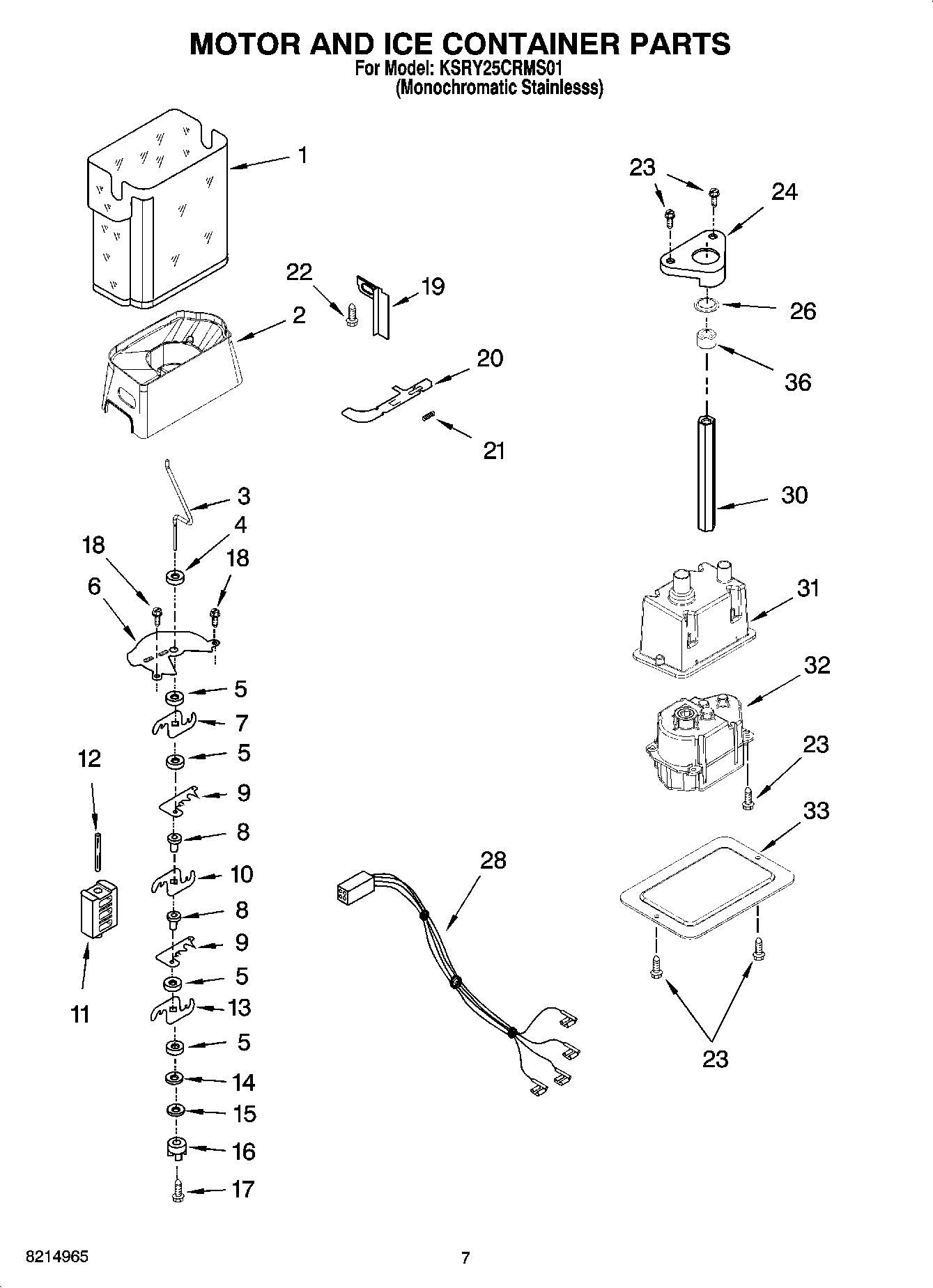 MOTOR AND ICE CONTAINER PARTS
For Model: KSRY25CRMS01
(Monochromatic Stainlesss)

1
2
22
19
20
21
23
24
26
36
30
3
4
18
18
6
5
7
5
9
8
10
8
9
5
13
5
14
15
16
17
12
11
31
32
23
33
28
23

8214965
7