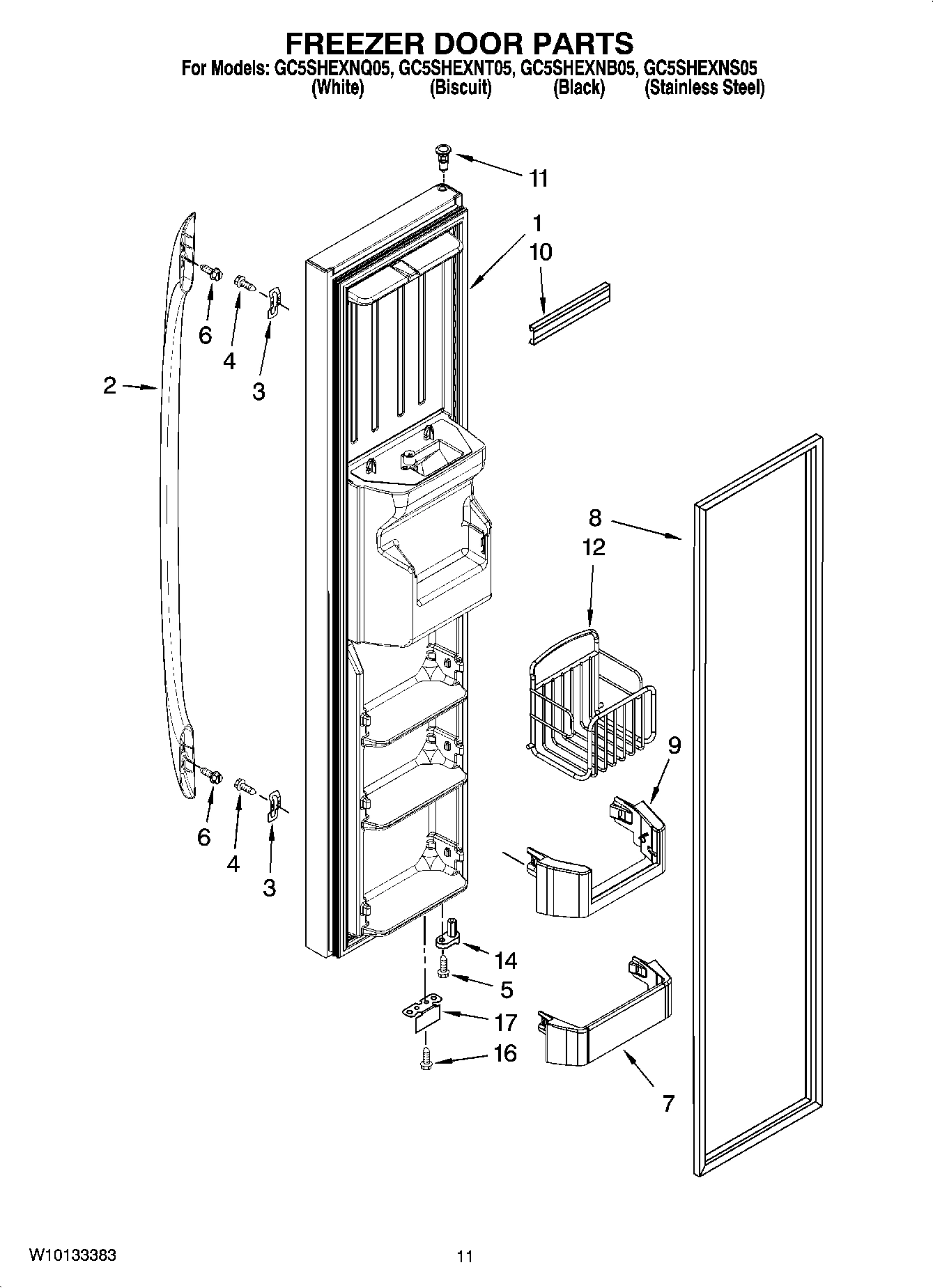 FREEZER DOOR PARTS
For Models: GC5SHEXNQ05, GC5SHEXNT05, GC5SHEXNB05, GC5SHEXNS05
(White) (Biscuit) (Black) (Stainless Steel)

11
1
10
6
4
3
2
8
12
9
6
4
3
14
5
17
16
7

W10133383
11