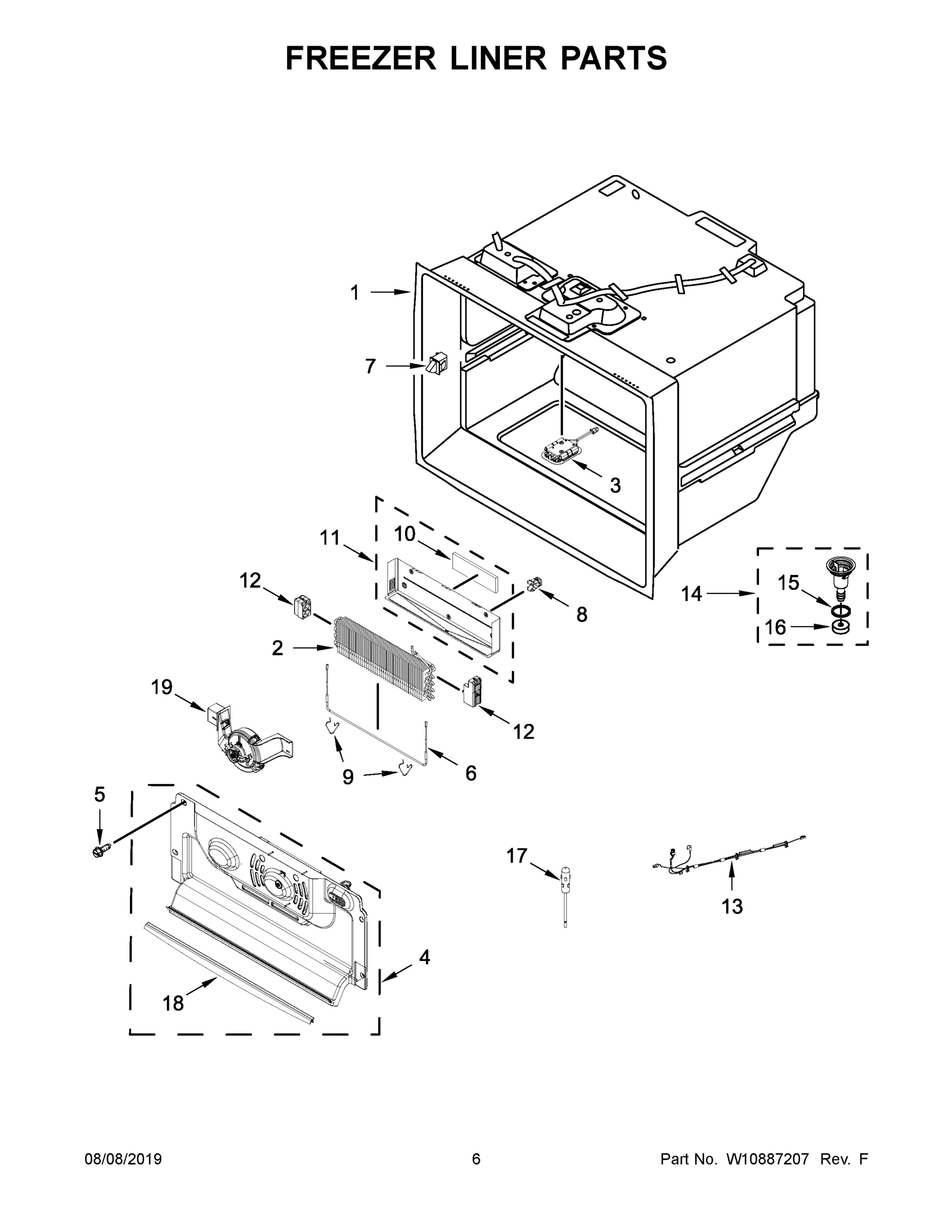 FREEZER LINER PARTS

1
7
3
11
10
12
8
14
15
16
2
19
12
9
6
5
17
13
4
18

08/08/2019
6
Part No. W10887207 Rev. F