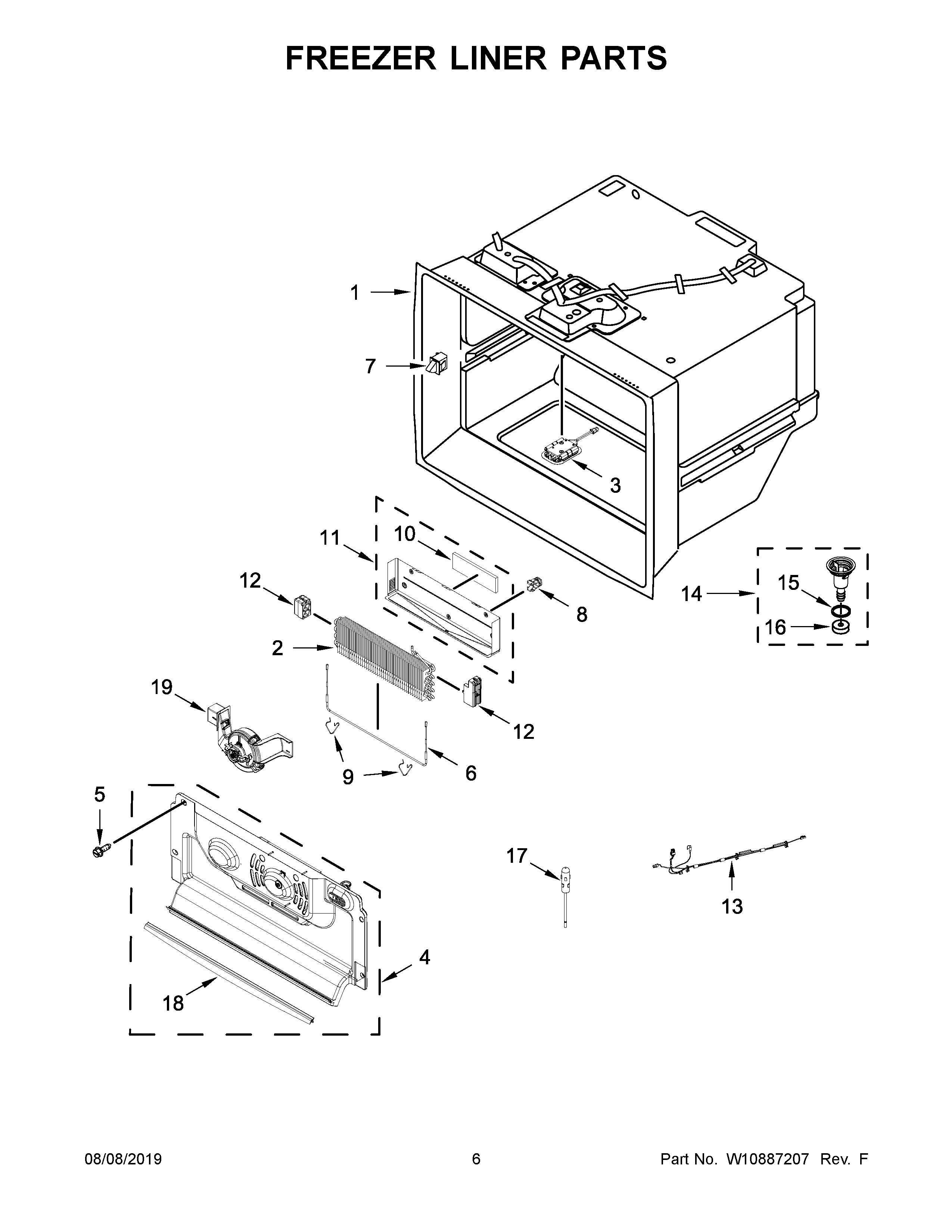 FREEZER LINER PARTS

1
7
3
11
10
12
8
14
15
16
2
19
12
9
6
5
17
13
4
18

08/08/2019
6
Part No. W10887207 Rev. F