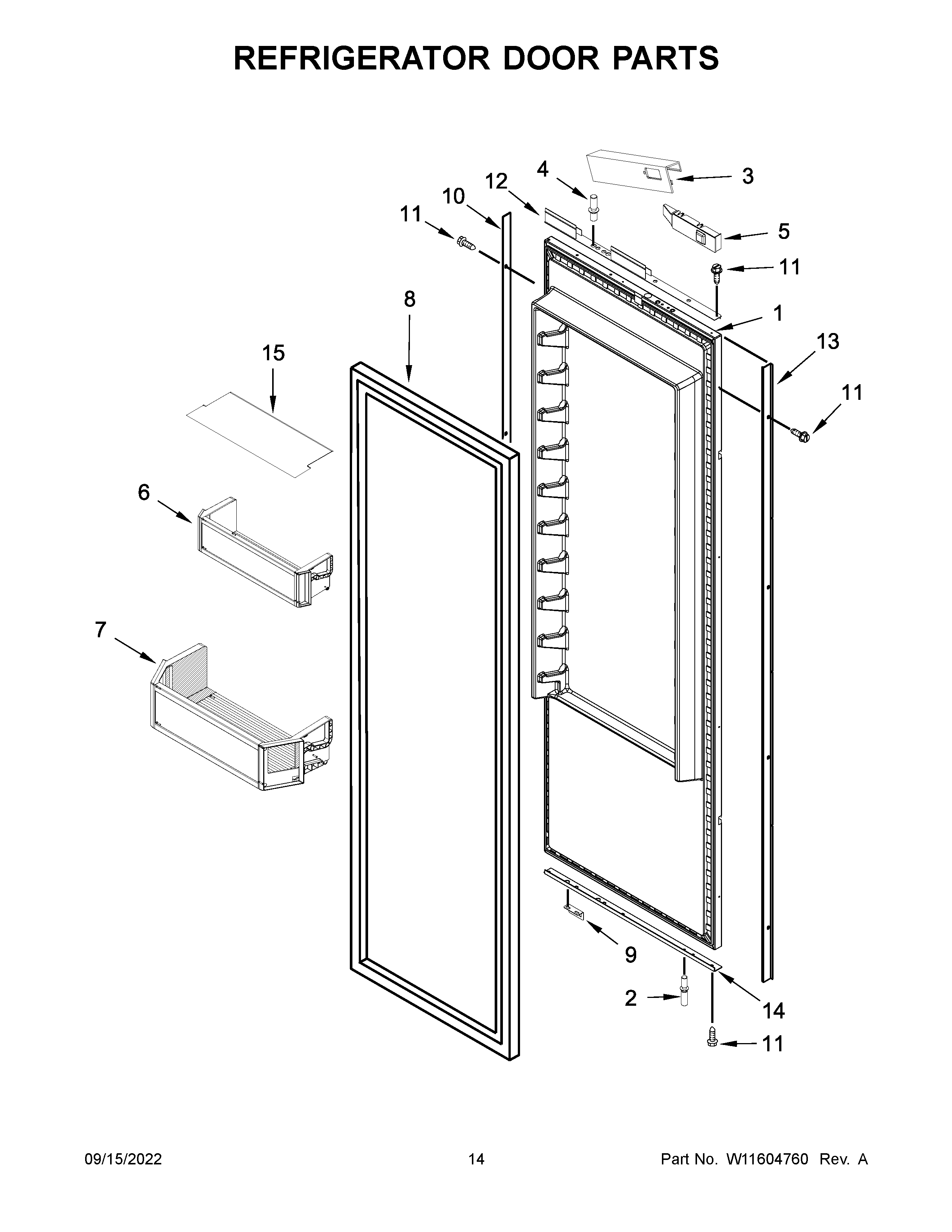 REFRIGERATOR DOOR PARTS

4
3
12
10
11
5
11
8
1
13
15
11
6
7
9
2
14
11

09/15/2022
14
Part No. W11604760 Rev. A