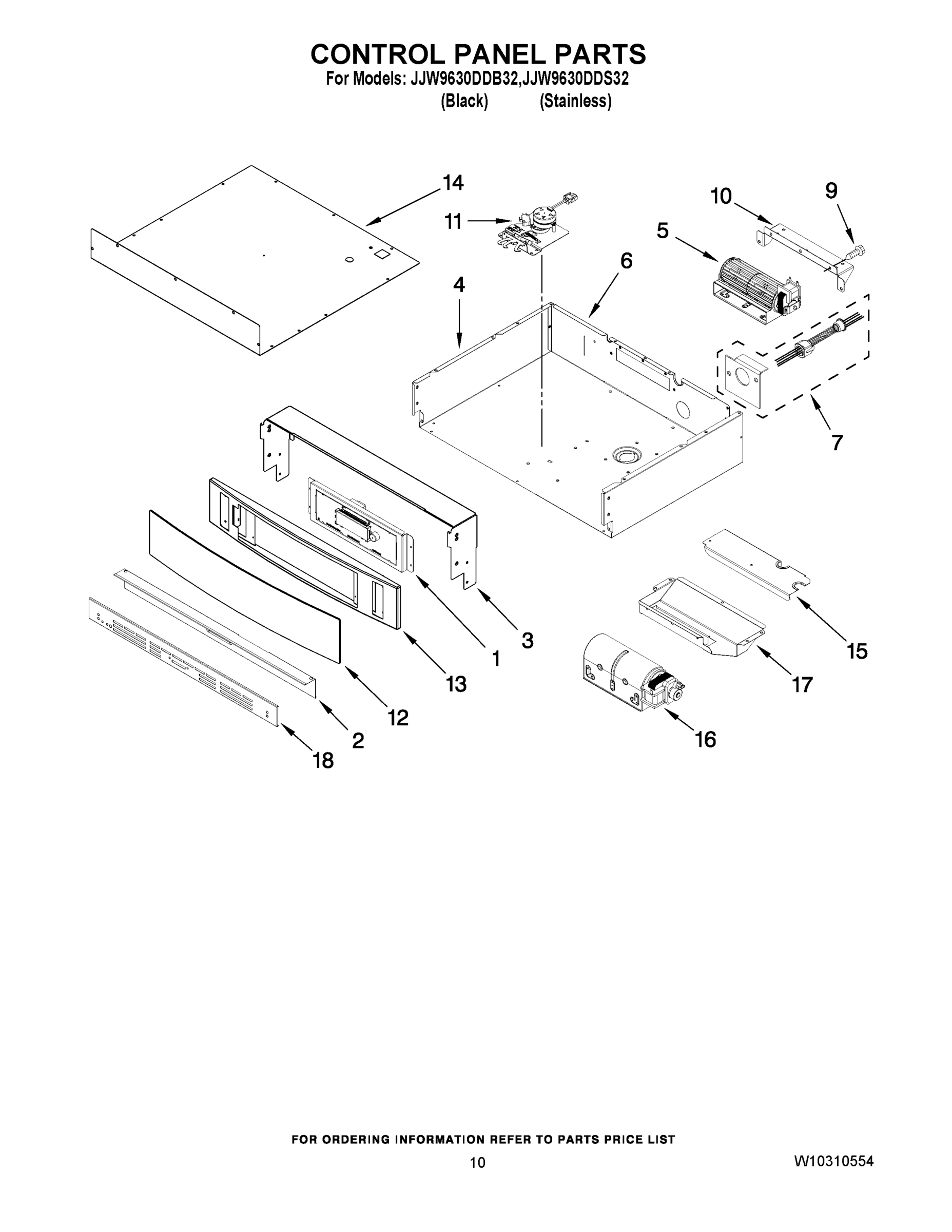 CONTROL PANEL PARTS
For Models: JJW9630DDB32,JJW9630DDS32
(Black) (Stainless)

14
11
10
9
5
6
4
7
3
1
13
12
2
18
15
17
16

FOR ORDERING INFORMATION REFER TO PARTS PRICE LIST
10
W10310554