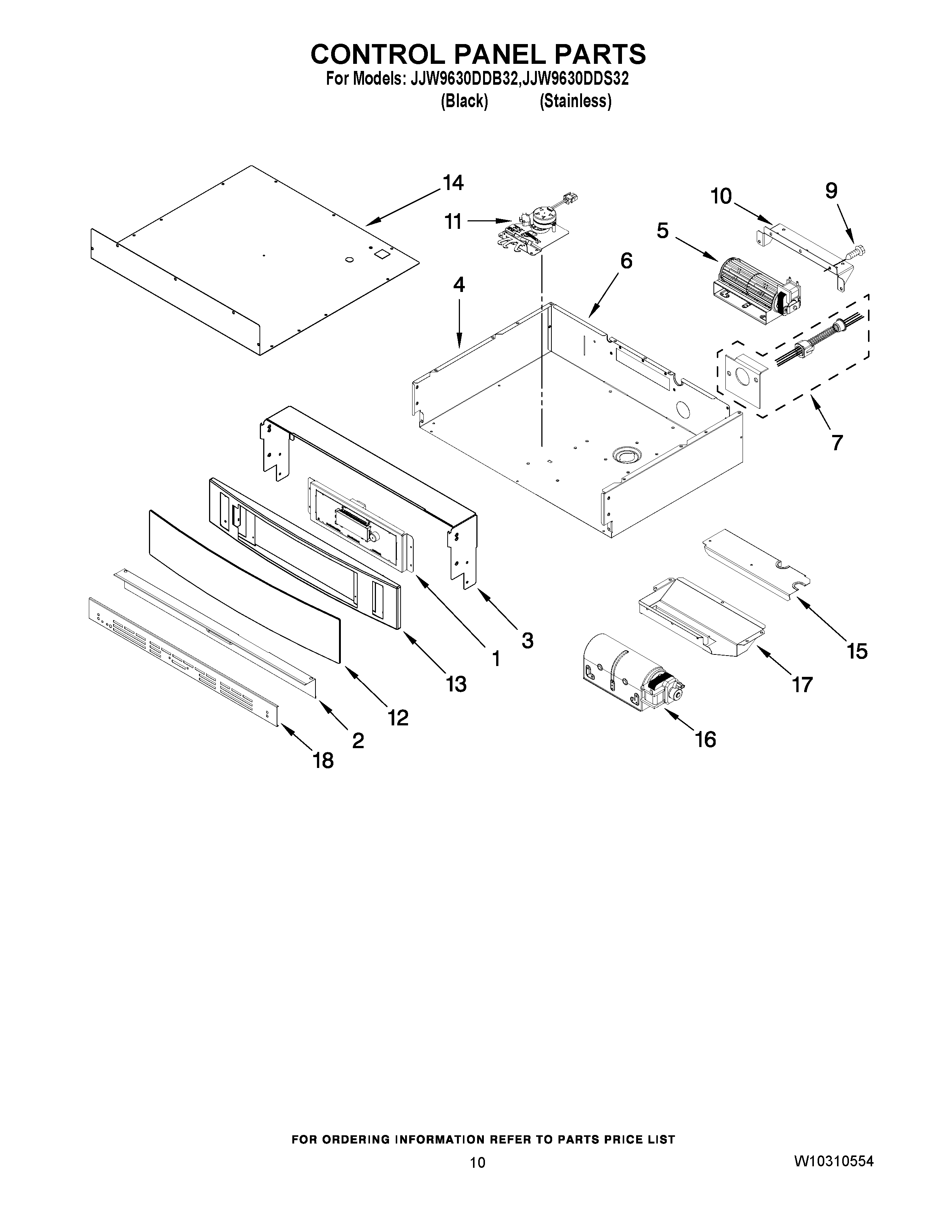 CONTROL PANEL PARTS
For Models: JJW9630DDB32,JJW9630DDS32
(Black) (Stainless)

14
11
10
9
5
6
4
7
3
1
13
12
2
18
15
17
16

FOR ORDERING INFORMATION REFER TO PARTS PRICE LIST
10
W10310554