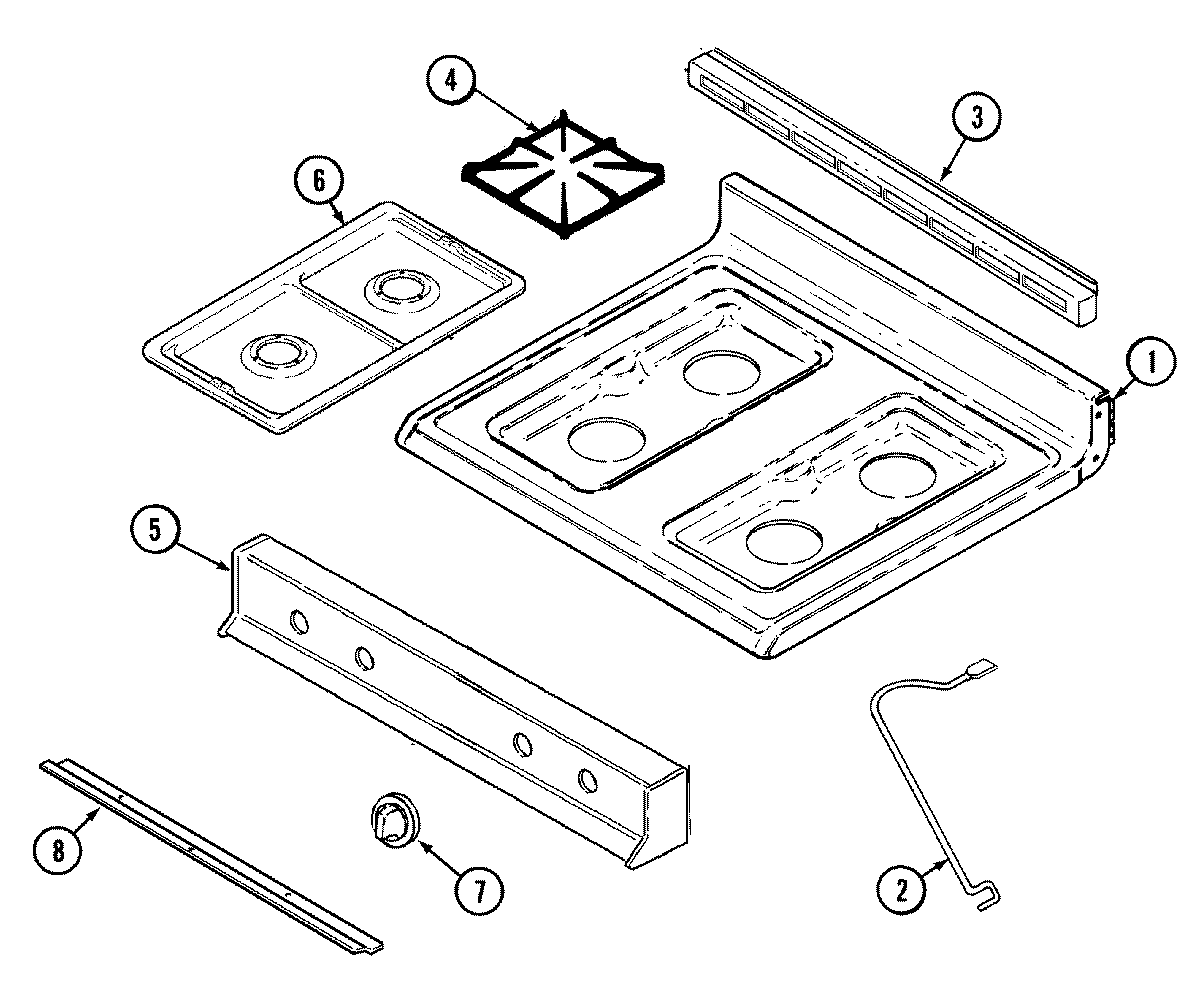 4
3
6
1
5
2
8
7