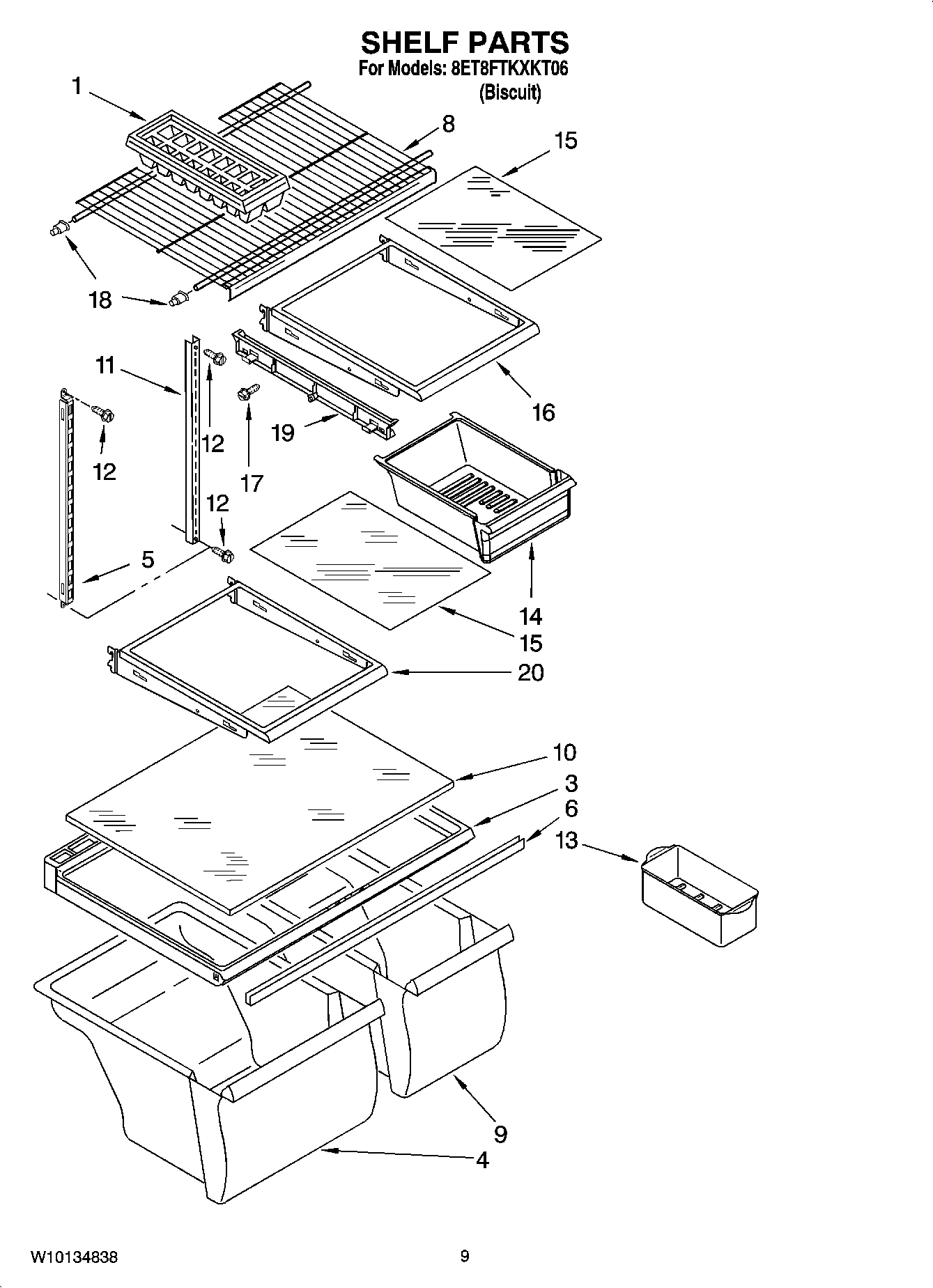 SHELF PARTS
For Models: 8ET8FTKXKT06
(Biscuit)

1
8
15
18
11
12
12
17
19
16
12
5
14
15
20
10
3
6
13
9
4

W10134838
9