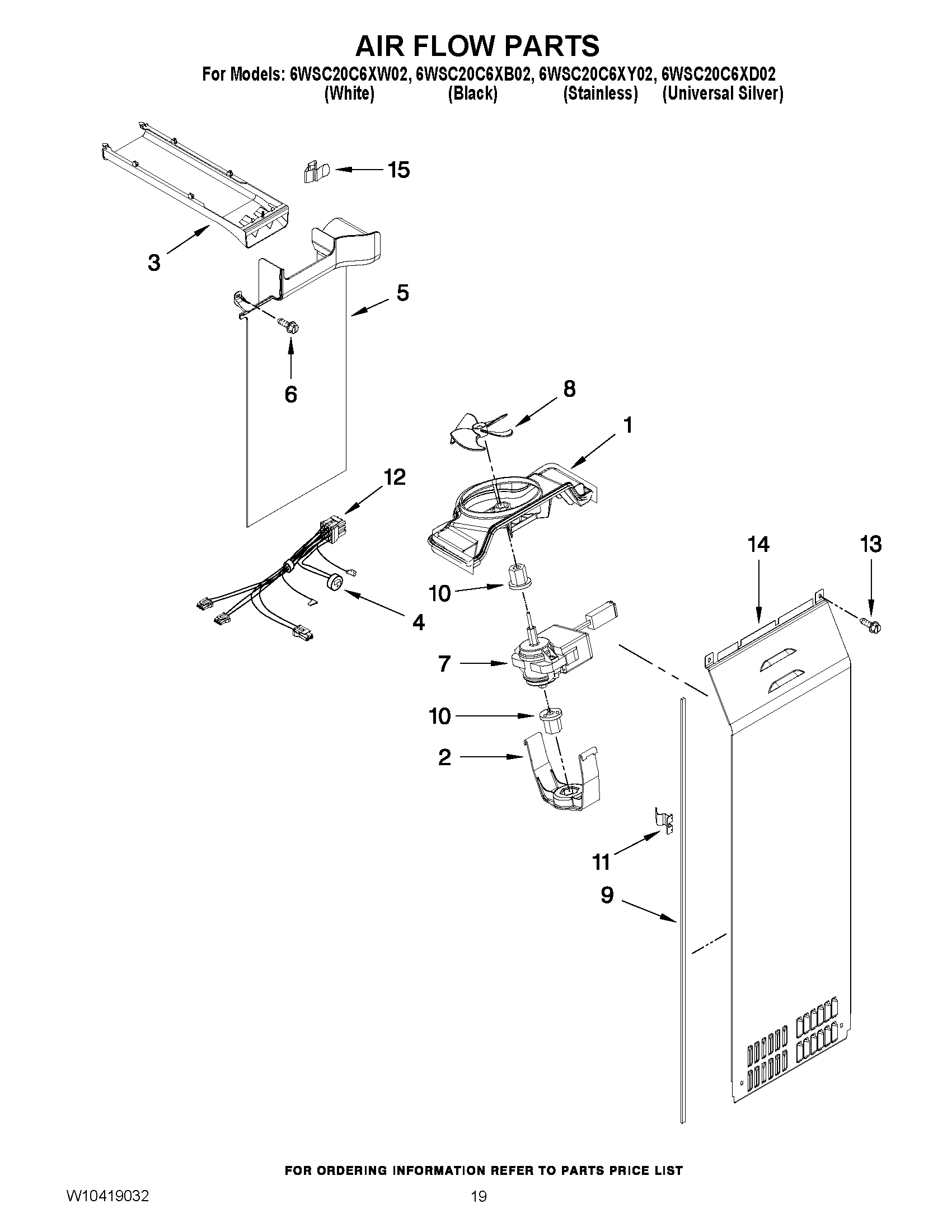 AIR FLOW PARTS

For Models: 6WSC20C6XW02, 6WSC20C6XB02, 6WSC20C6XY02, 6WSC20C6XD02
(White) (Black) (Stainless) (Universal Silver)

15
3
5
6
8
1
12
14
13
10
4
7
10
2
11
9

FOR ORDERING INFORMATION REFER TO PARTS PRICE LIST

W10419032

19