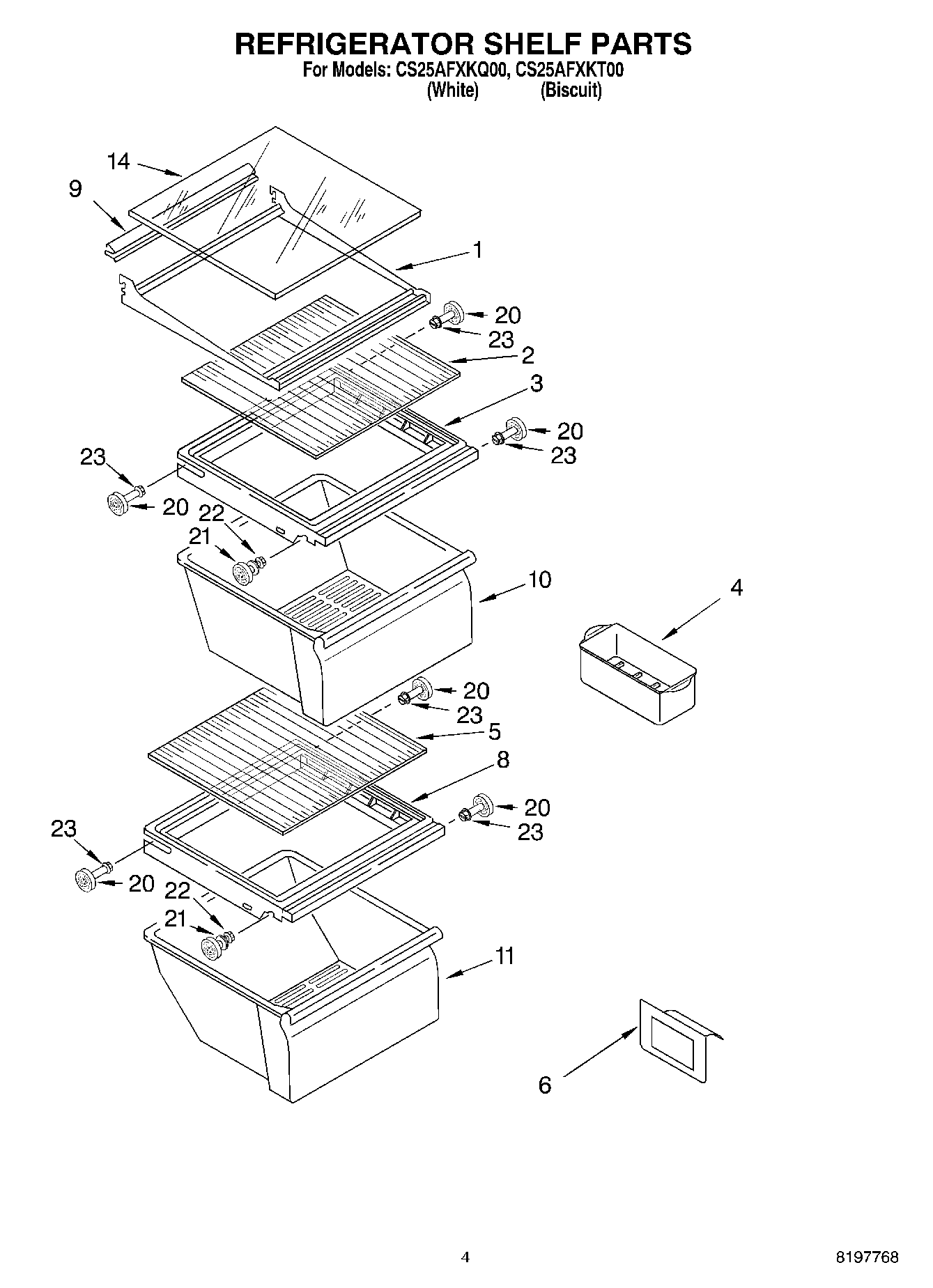 REFRIGERATOR SHELF PARTS
For Models: CS25AFXKQ00, CS25AFXKT00
(White) (Biscuit)

14
9
1
20
23
2
3
20
23
23
20
22
21
10
4
20
23
5
8
20
23
23
20
22
21
11
6

4
8197768