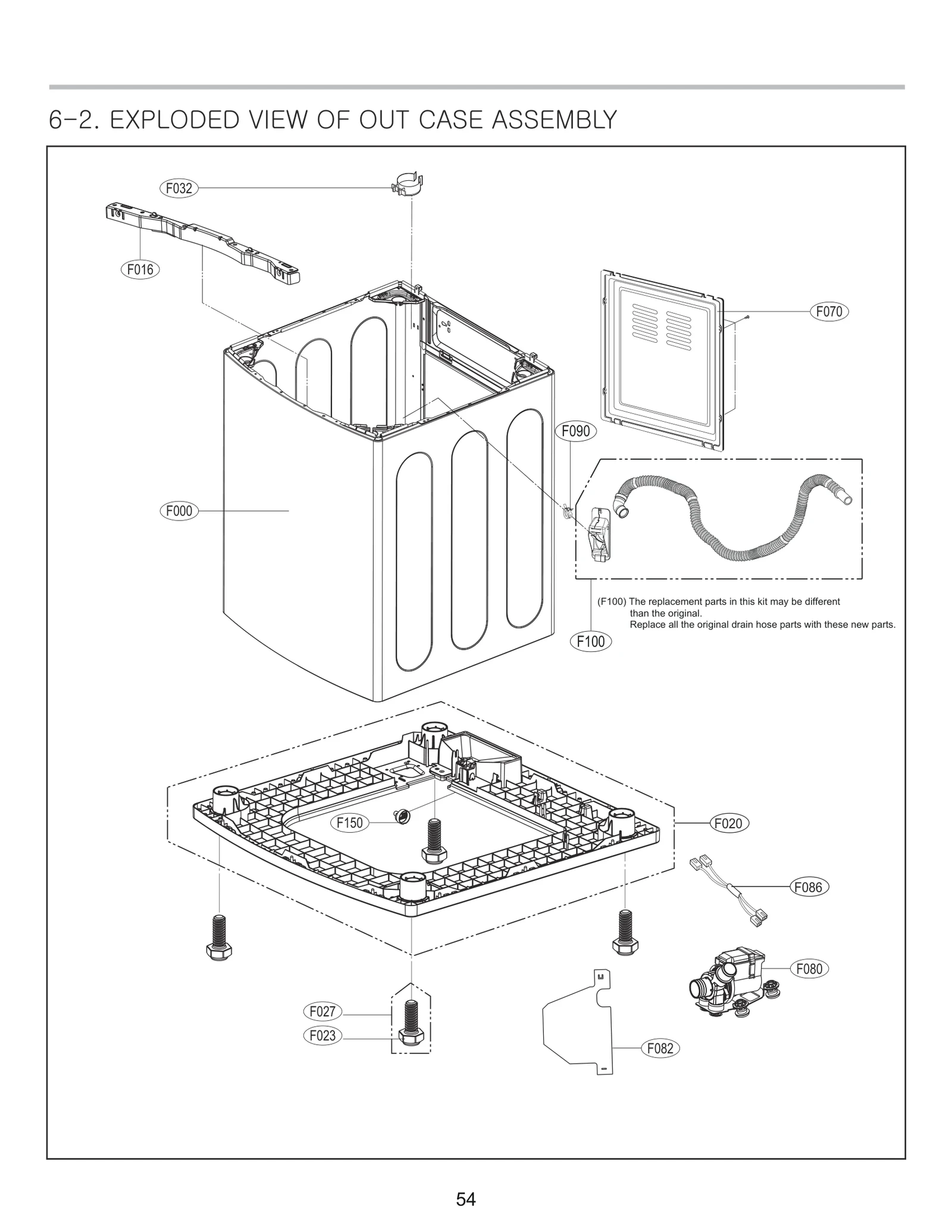 6-2. EXPLODED VIEW OF OUT CASE ASSEMBLY

F032

F016

F070

F090

F000

(F100) The replacement parts in this kit may be different than the original.
Replace all the original drain hose parts with these new parts.

F100

F150

F020

F086

F080

F027

F023

F082

54