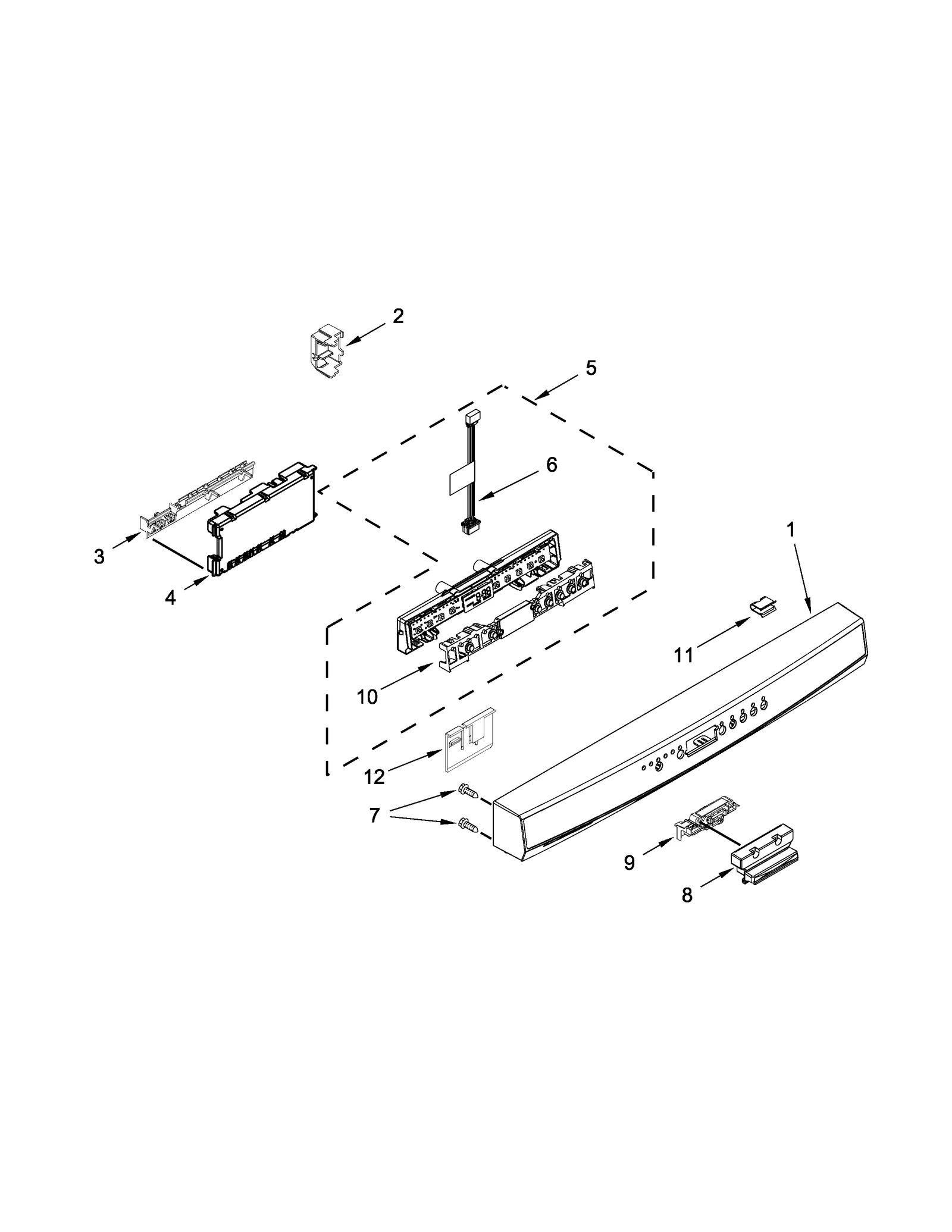 2
5
6
3
4
1
11
10
12
7
9
8