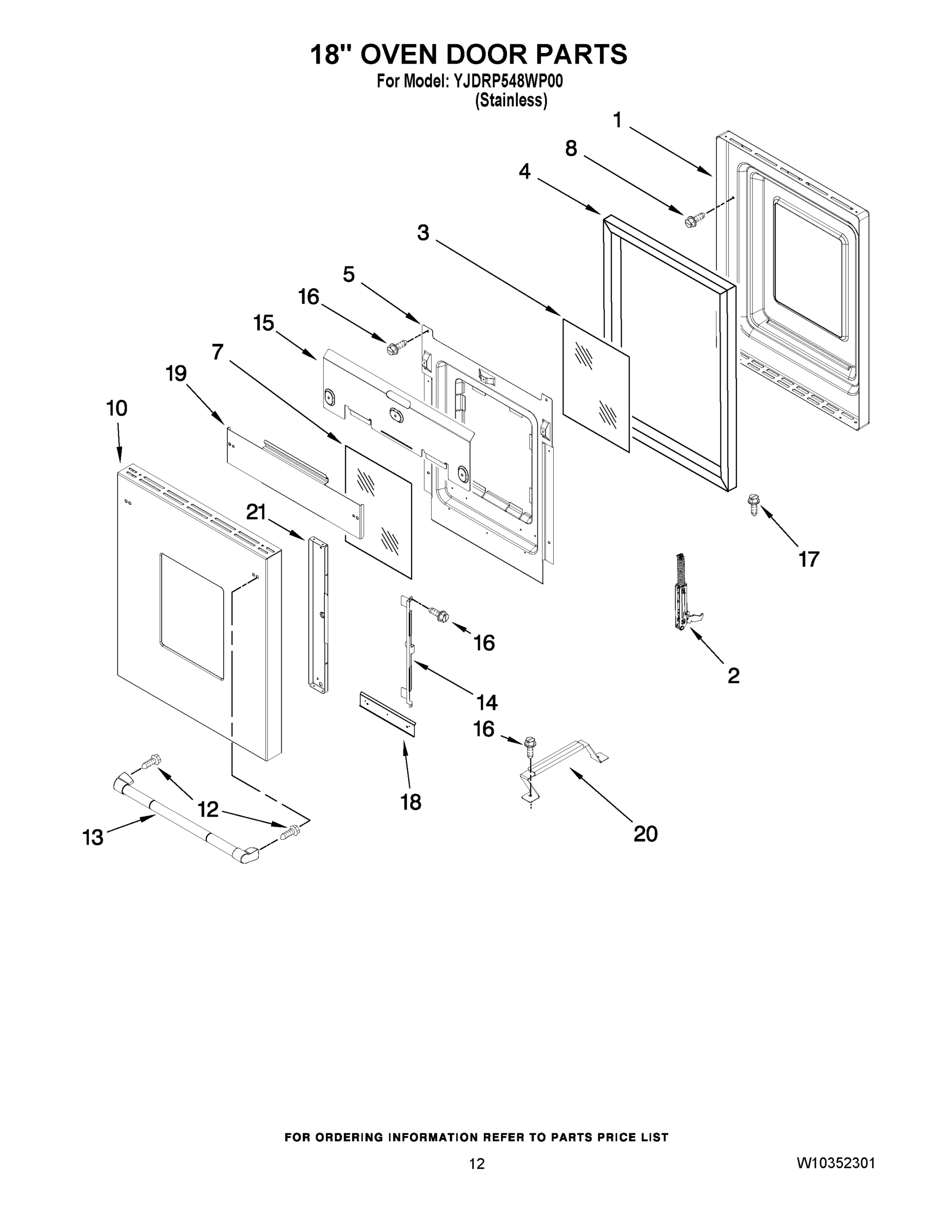 18" OVEN DOOR PARTS
For Model: YJDRP548WP00
(Stainless)

1
8
4
3
5
16
15
7
19
10
21
17
16
2
14
16
18
20
12
13

FOR ORDERING INFORMATION REFER TO PARTS PRICE LIST

12

W10352301