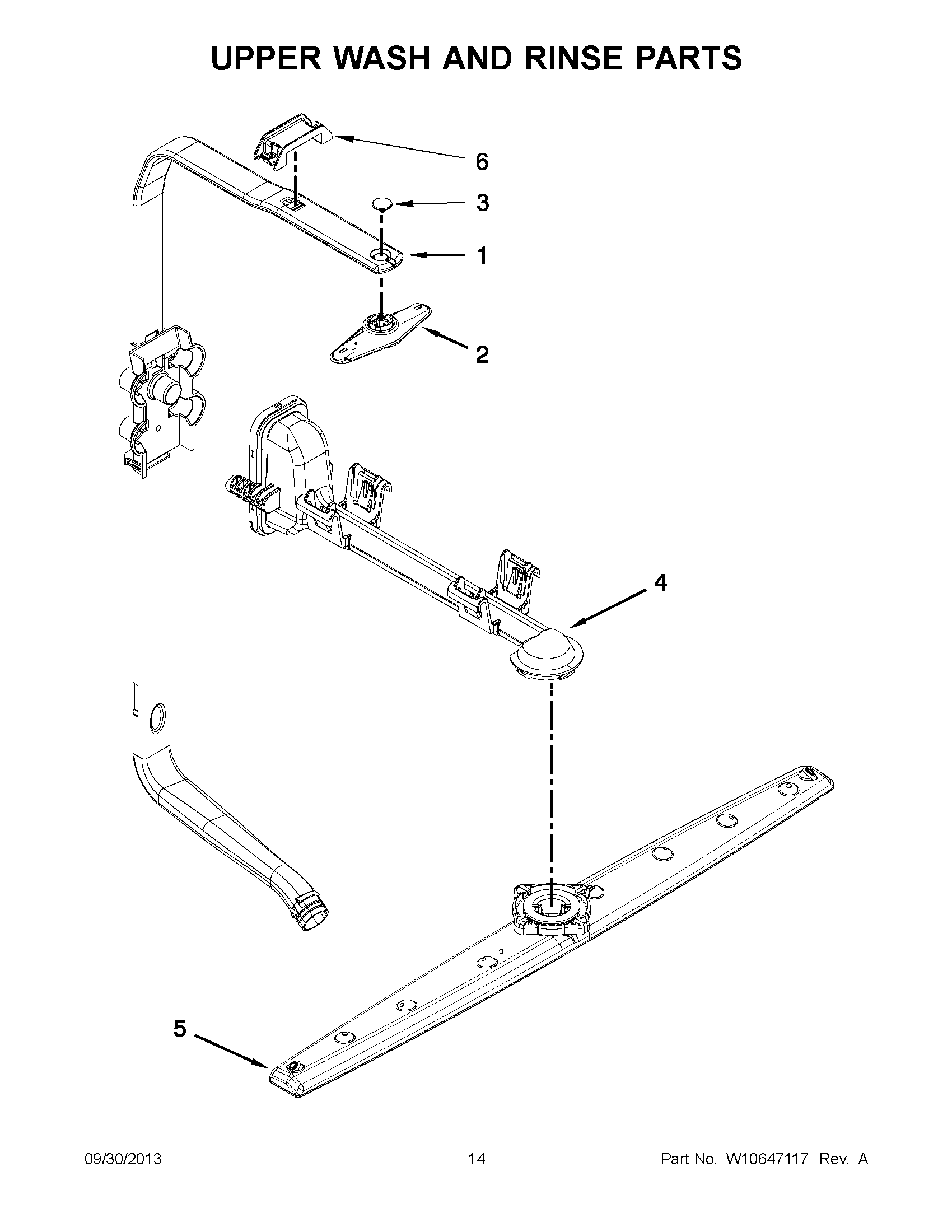 UPPER WASH AND RINSE PARTS

6

3

1

2

4

5

09/30/2013

14

Part No. W10647117 Rev. A