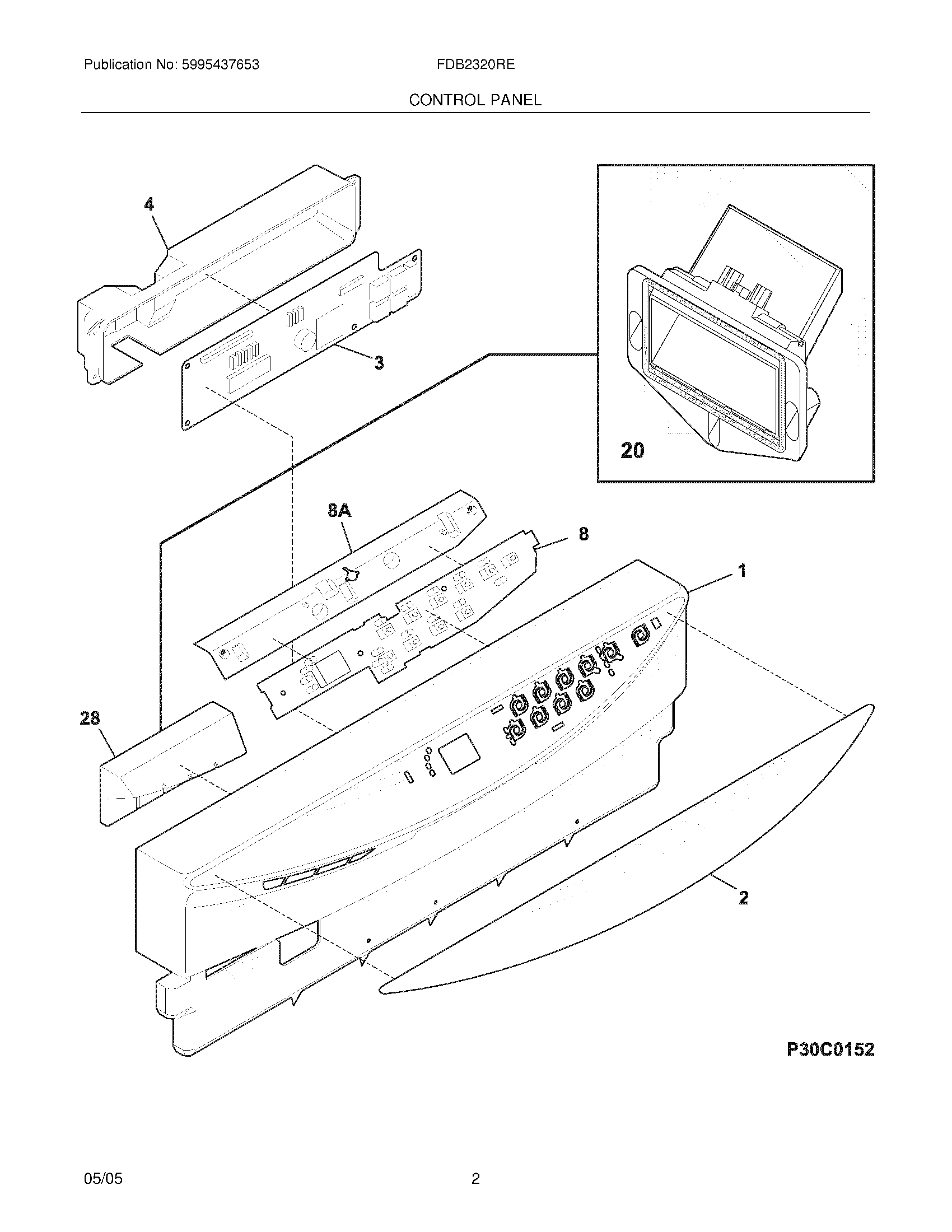 Publication No: 5995437653

FDB2320RE

CONTROL PANEL

4

3

20

8A

8

1

28

2

P30C0152

05/05

2