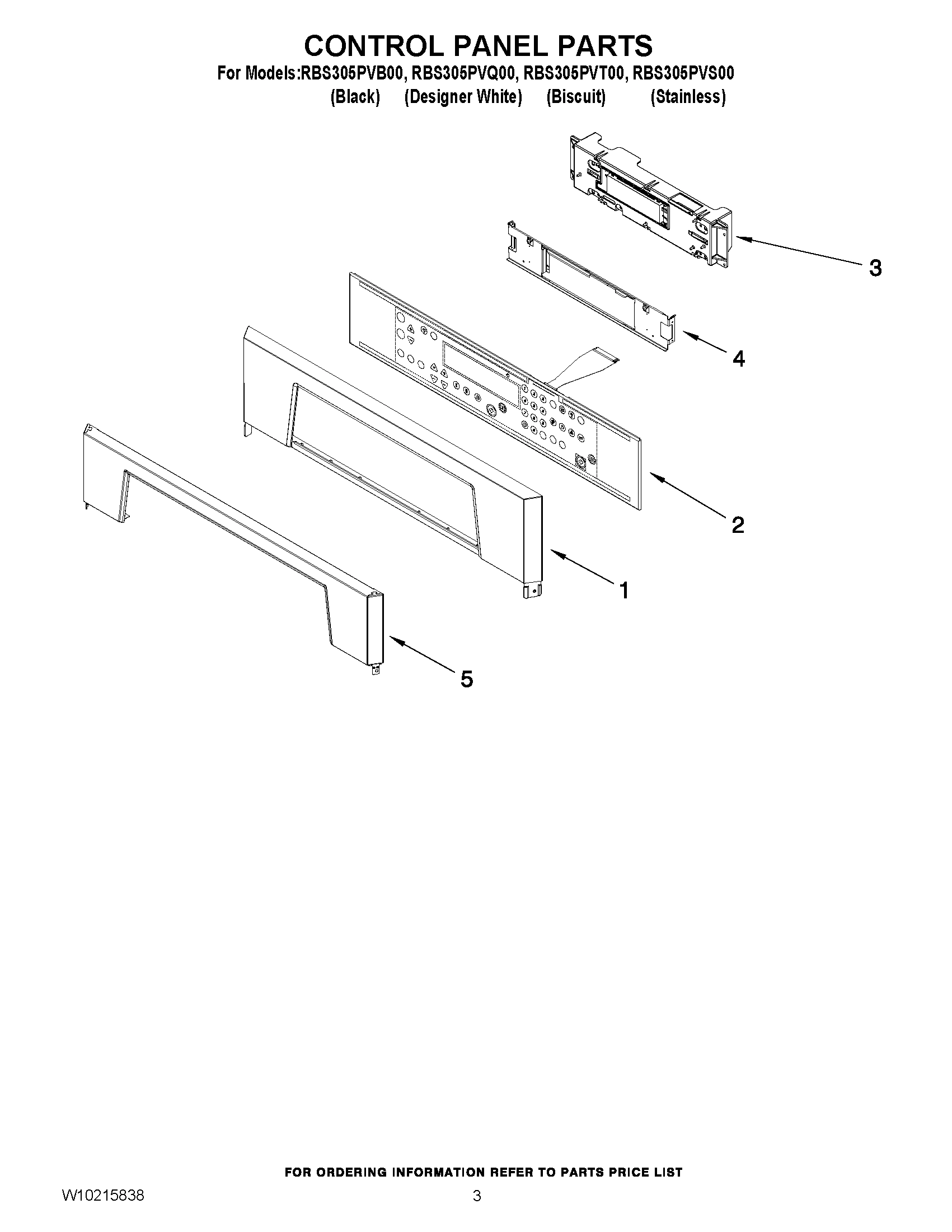 CONTROL PANEL PARTS
For Models:RBS305PVB00, RBS305PVQ00, RBS305PVT00, RBS305PVS00
(Black) (Designer White) (Biscuit) (Stainless)

3

4

2

1

5

FOR ORDERING INFORMATION REFER TO PARTS PRICE LIST
W10215838 3