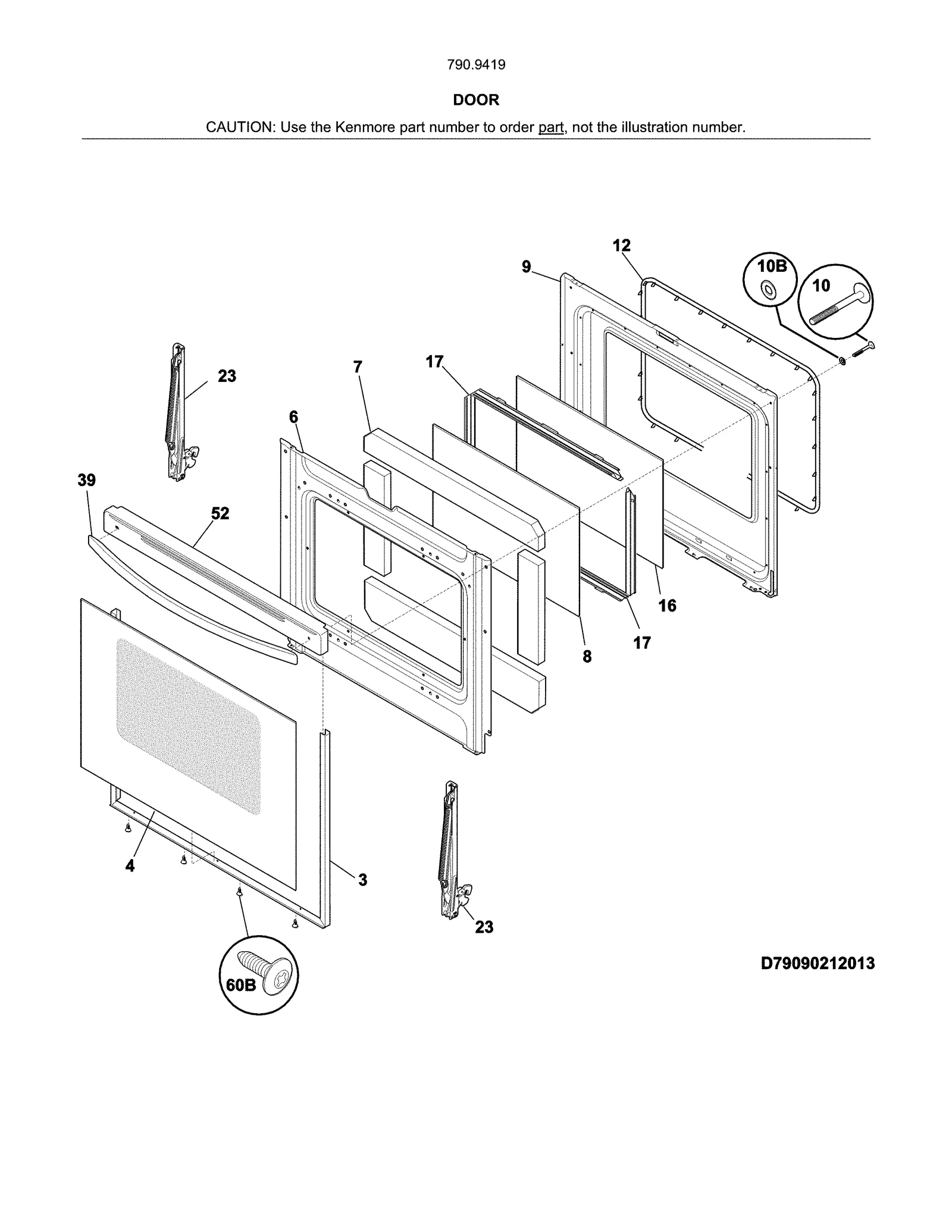 790.9419

DOOR

CAUTION: Use the Kenmore part number to order part, not the illustration number.

12
9
10B
10
23
7
17
6
39
52
16
17
8
4
3
23
60B
D79090212013