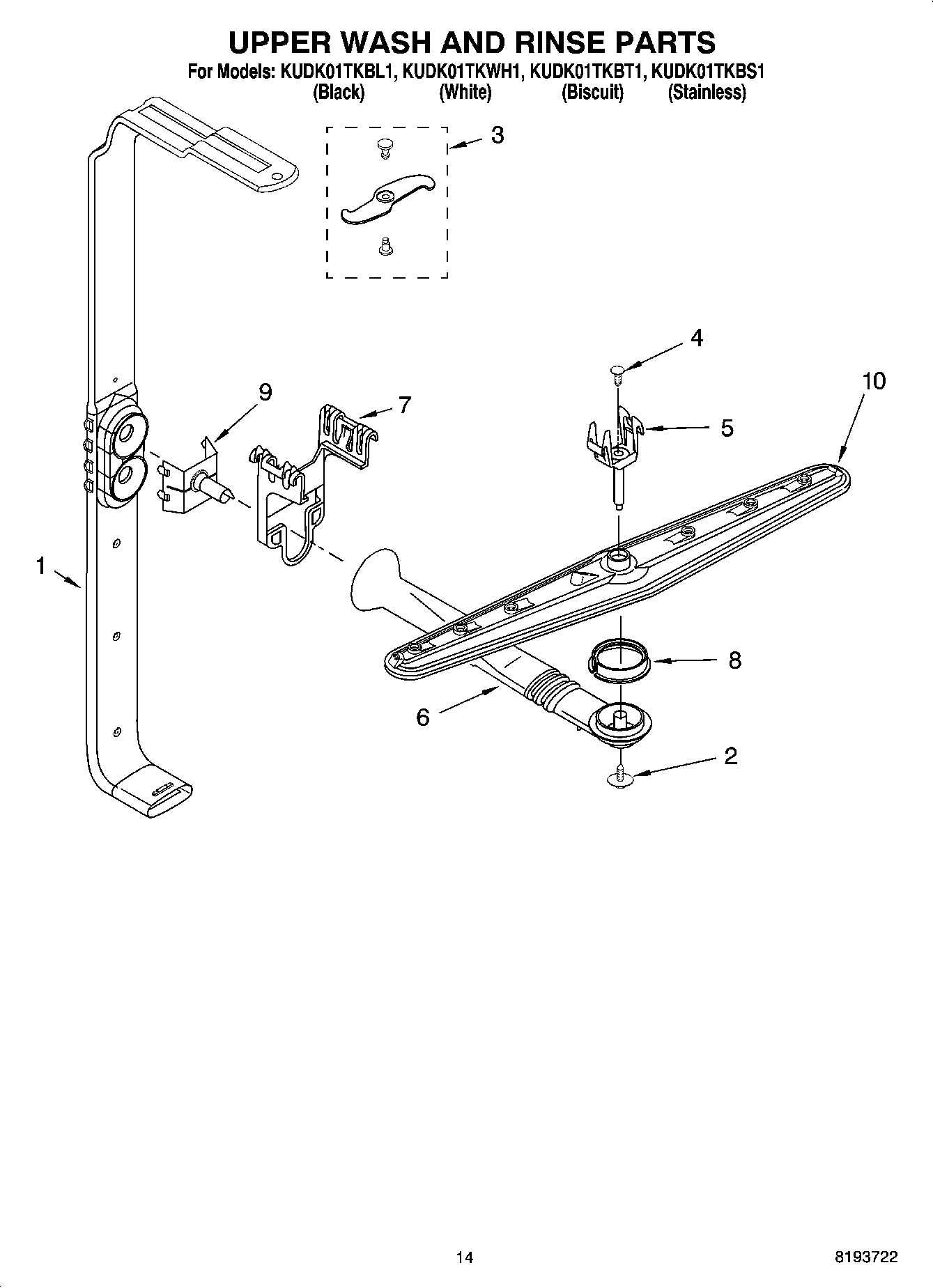 UPPER WASH AND RINSE PARTS
For Models: KUDK01TKBL1, KUDK01TKWH1, KUDK01TKBT1, KUDK01TKBS1
(Black) (White) (Biscuit) (Stainless)

3
4
10
9
7
5
1
8
6
2

14
8193722