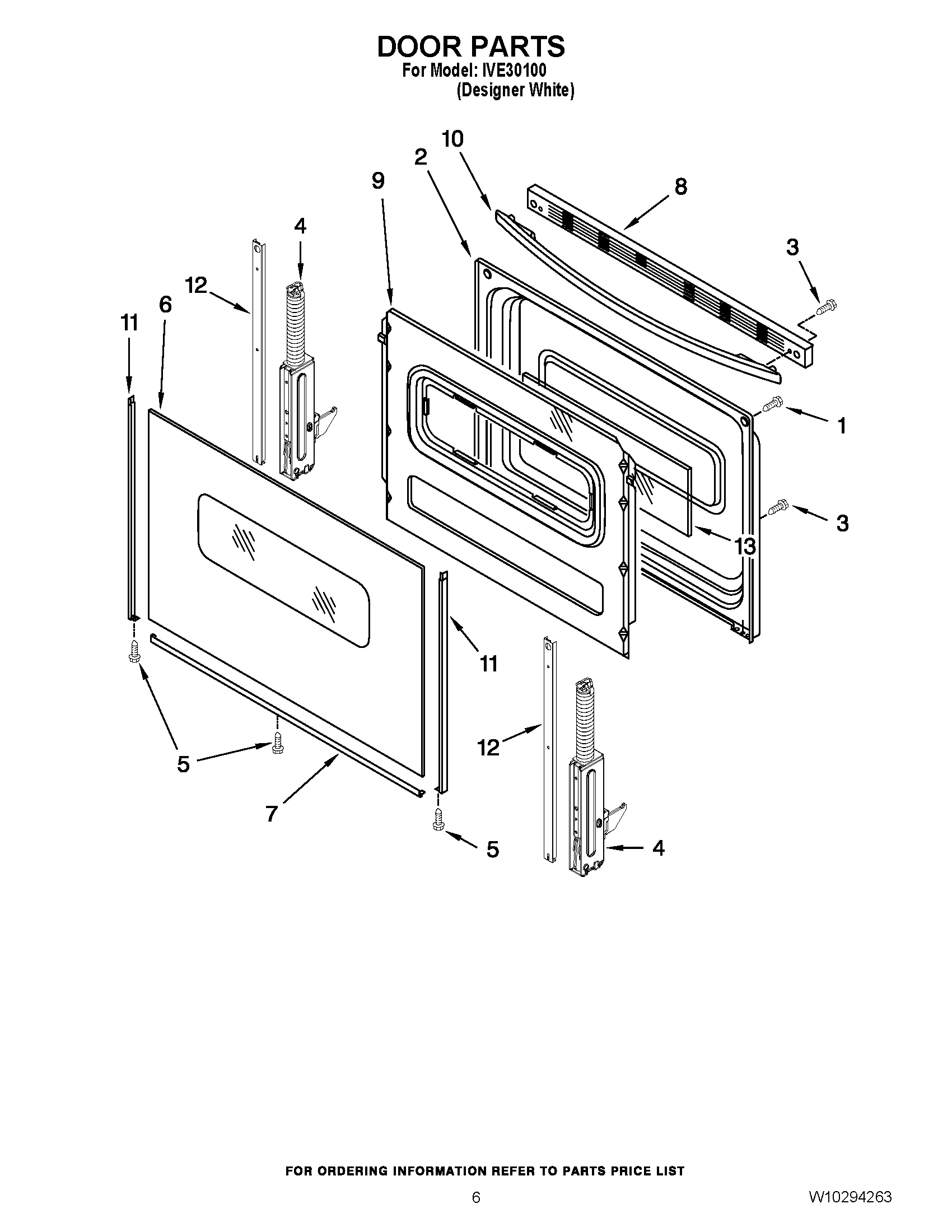 DOOR PARTS
For Model: IVE30100
(Designer White)

10
2
9
8
4
3
12
6
11
1
3
13
11
12
5
7
5
4

FOR ORDERING INFORMATION REFER TO PARTS PRICE LIST

6

W10294263