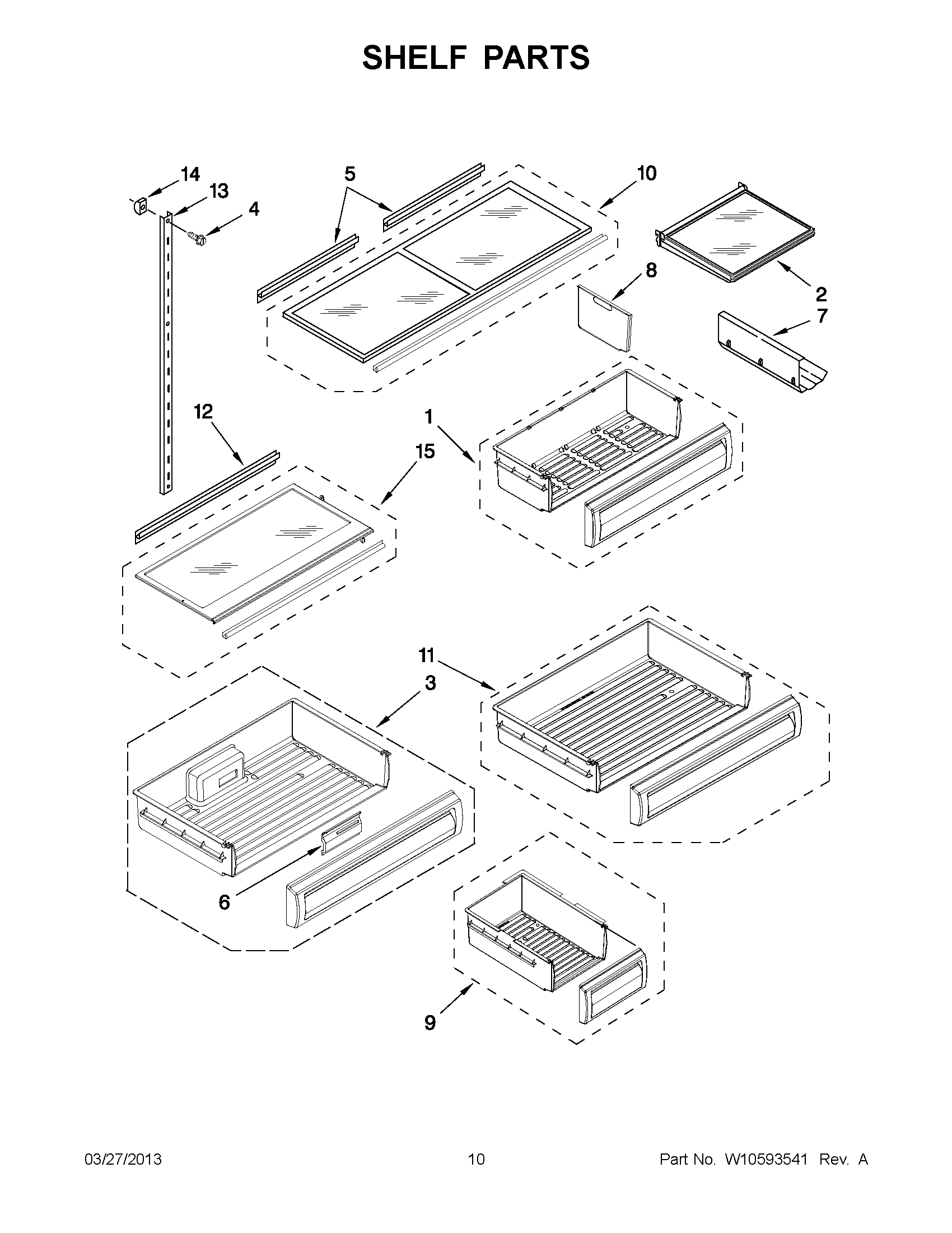 SHELF PARTS

14
13
4
5
10
8
2
7
12
1
15
11
3
6
9

03/27/2013

10

Part No. W10593541 Rev. A