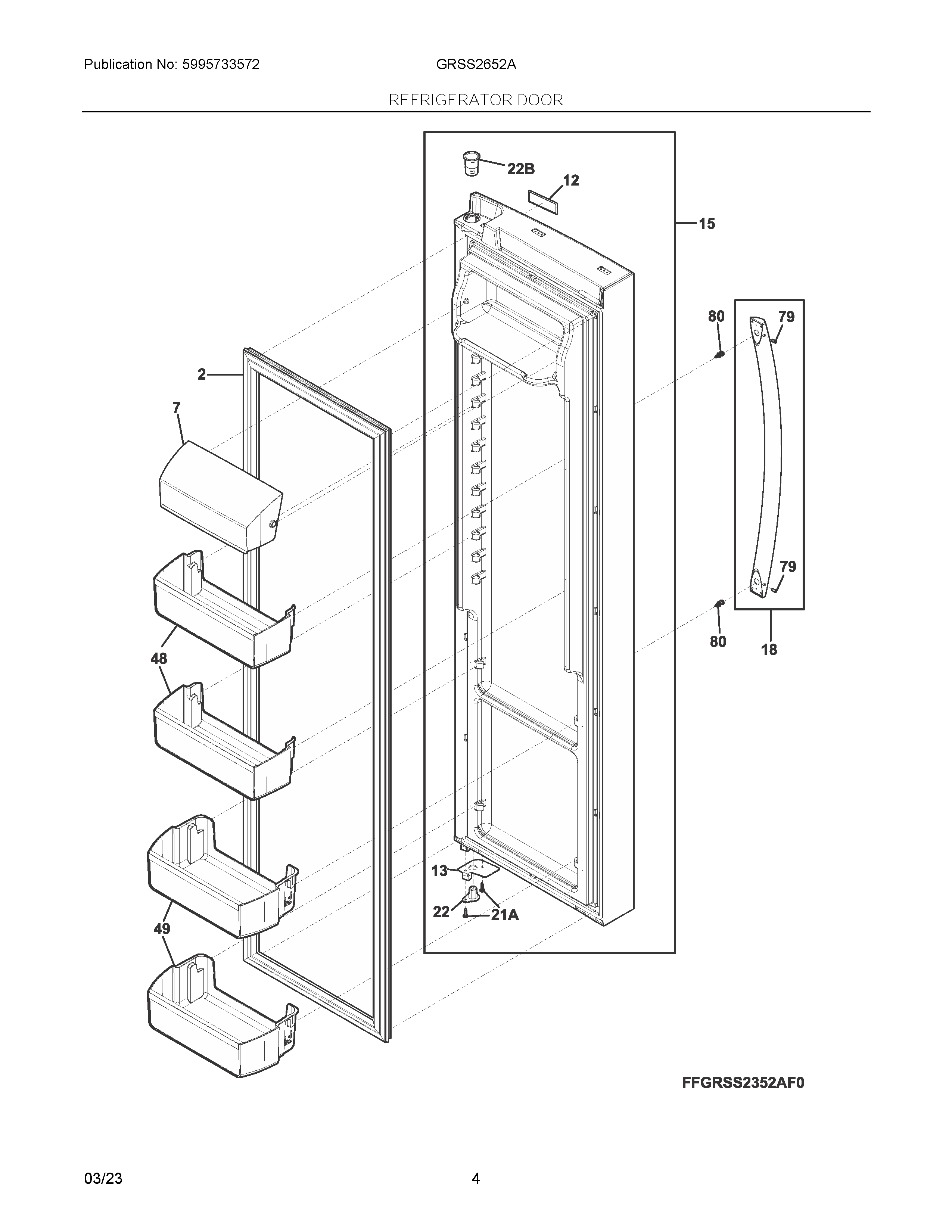 Publication No: 5995733572

GRSS2652A

REFRIGERATOR DOOR

22B

12

15

80

79

2

7

79

80

18

48

13

22

21A

49

FFGRSS2352AF0

03/23

4