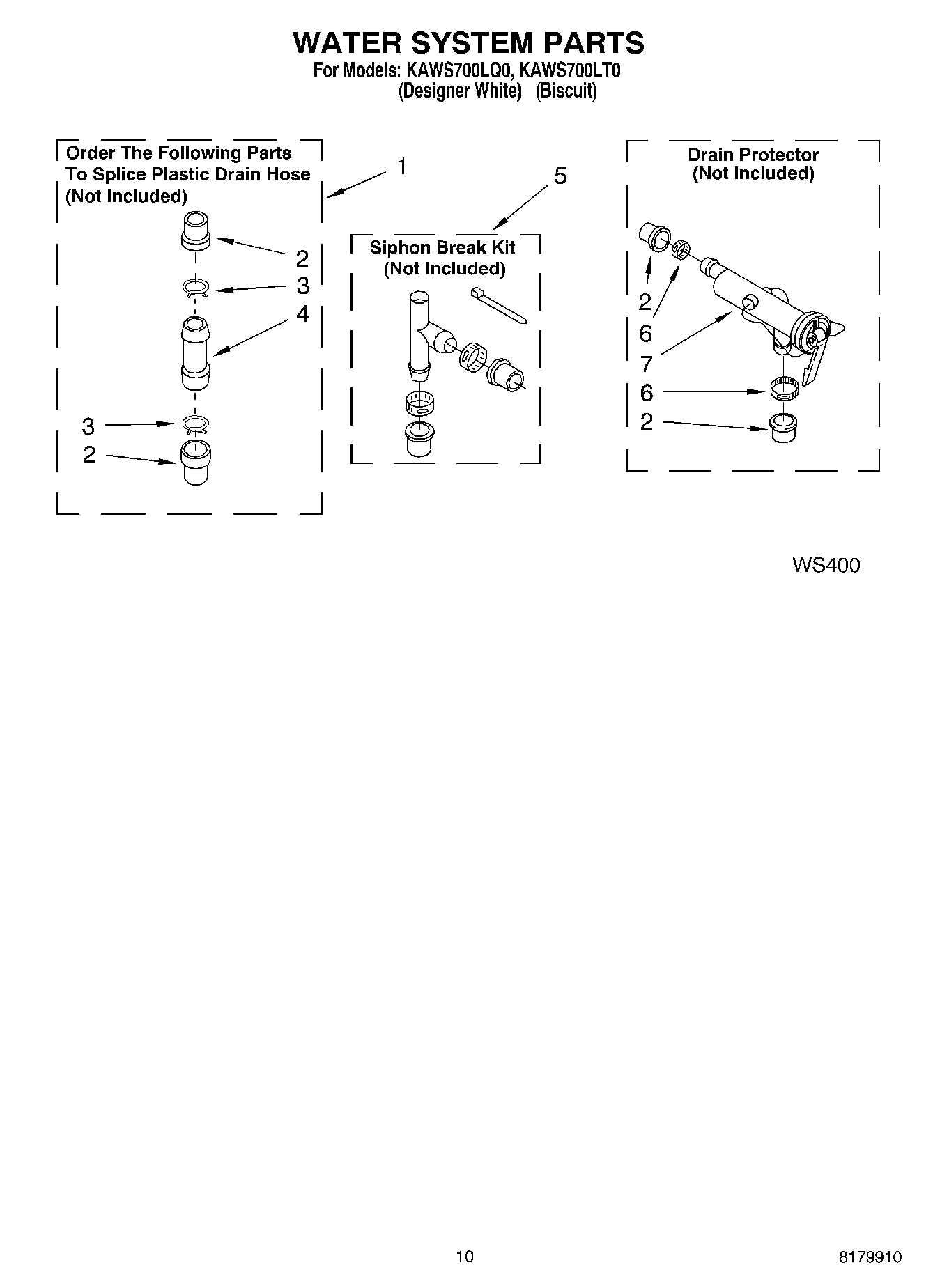 WATER SYSTEM PARTS
For Models: KAWS700LQ0, KAWS700LT0
(Designer White) (Biscuit)

Order The Following Parts To Splice Plastic Drain Hose (Not Included)

1

2
3
4

3
2

5

Siphon Break Kit (Not Included)

Drain Protector (Not Included)

2
6
7
6
2

WS400

10

8179910