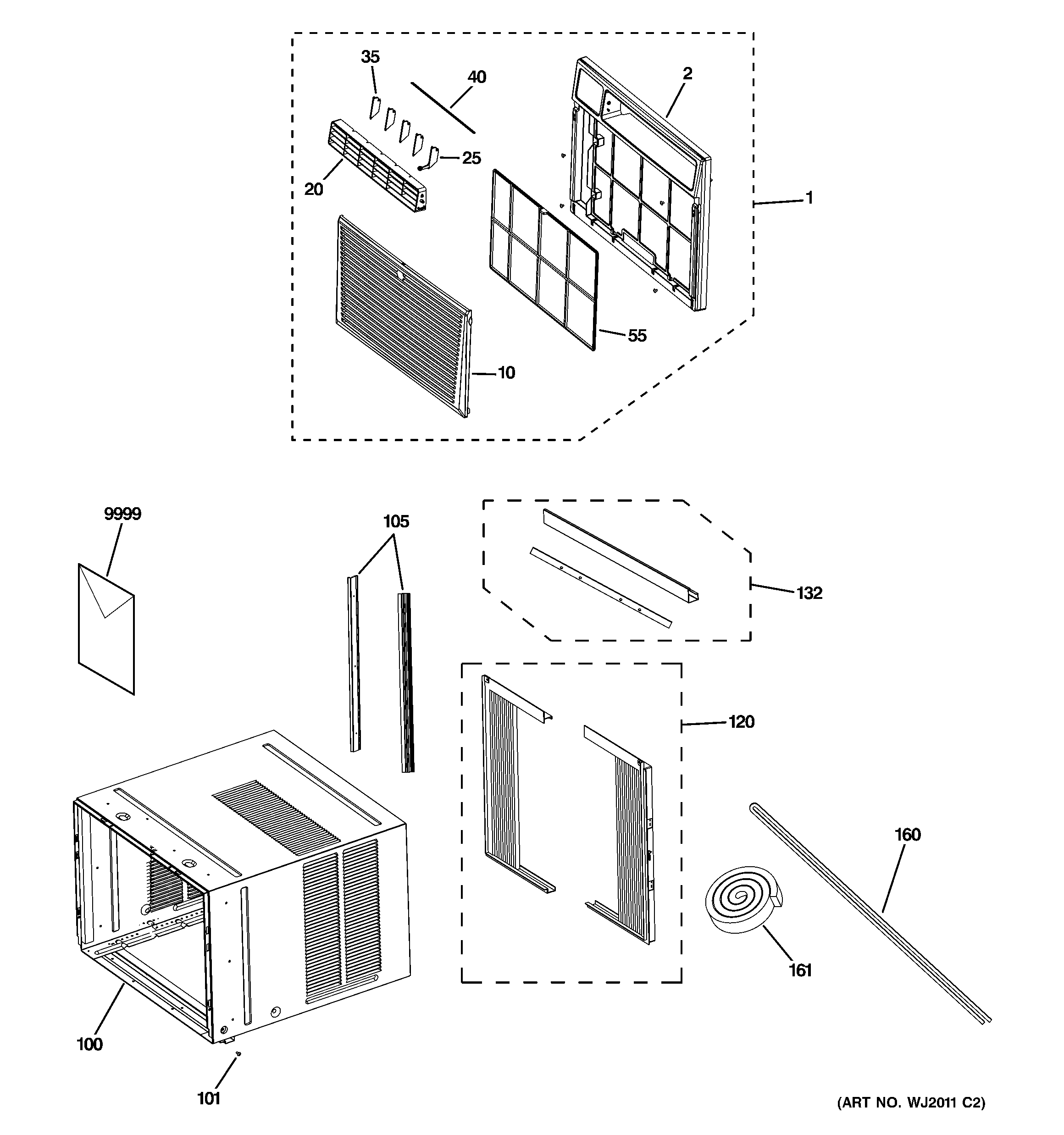 35
40
2
25
20
1
55
10
9999
105
132
120
160
161
100
101
(ART NO. WJ2011 C2)