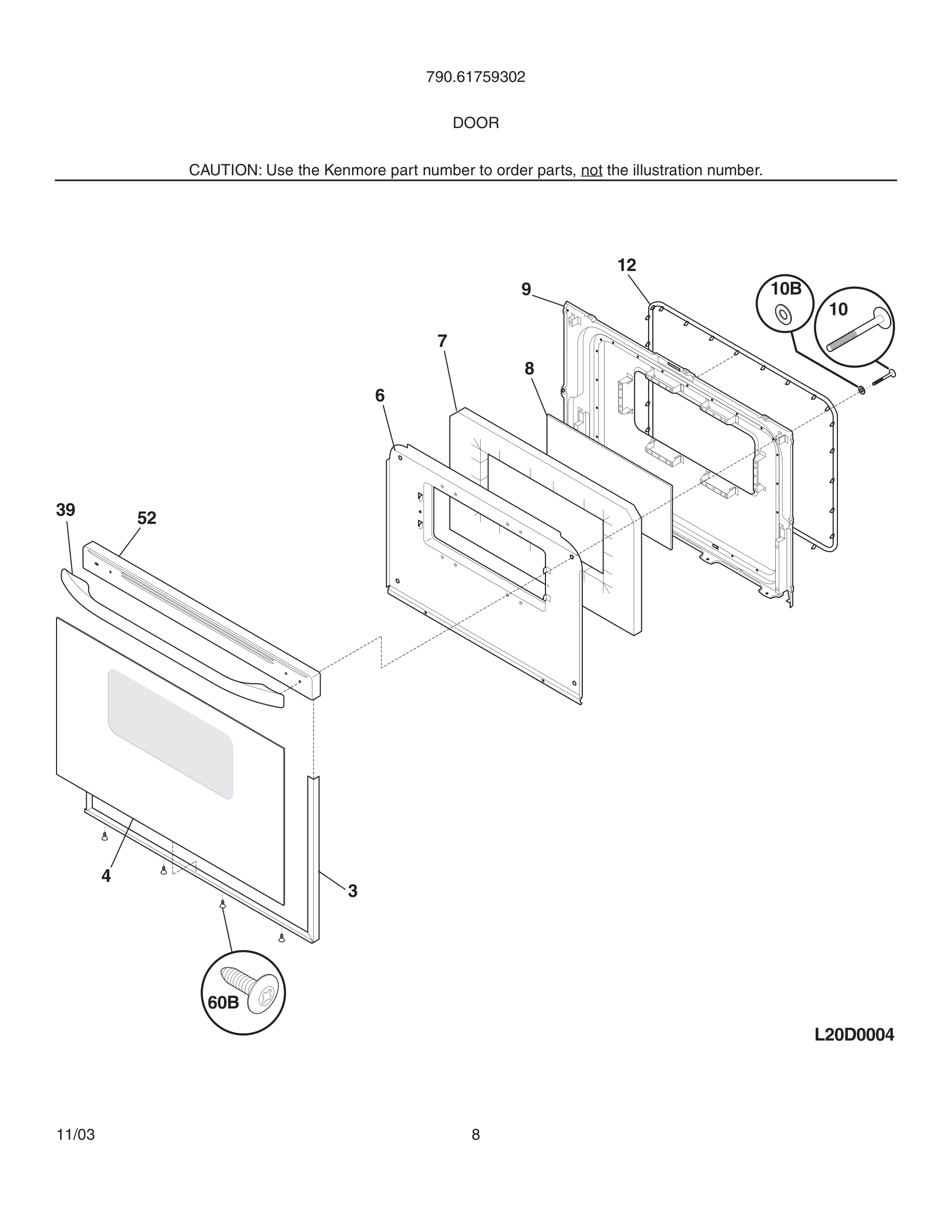 790.61759302

DOOR

CAUTION: Use the Kenmore part number to order parts, not the illustration number.

12
9
10B
10
7
8
6
39
52
4
3
60B

L20D0004

11/03

8