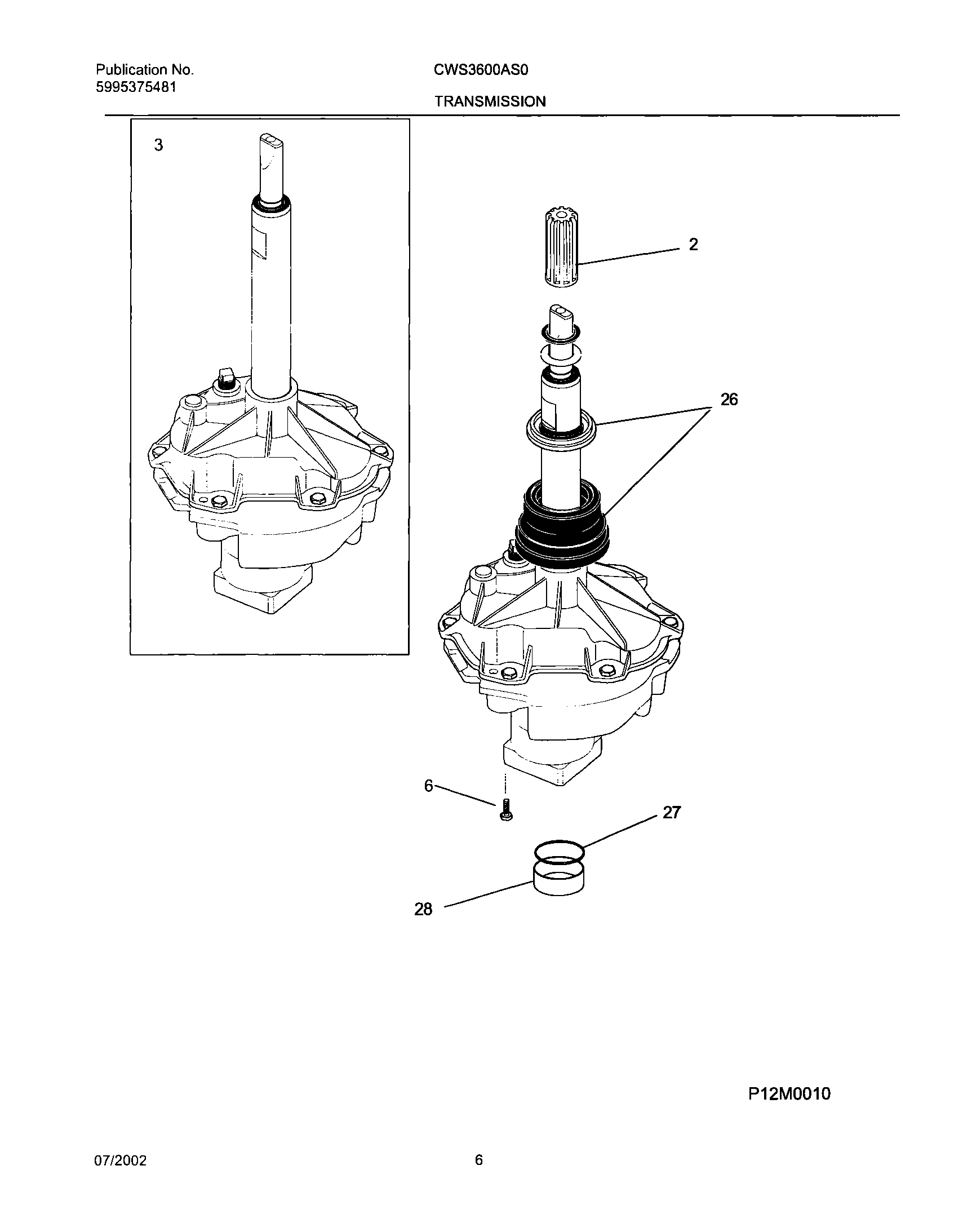 Publication No.
5995375481

CWS3600AS0

TRANSMISSION

3

2

26

6

27

28

P12M0010

07/2002

6