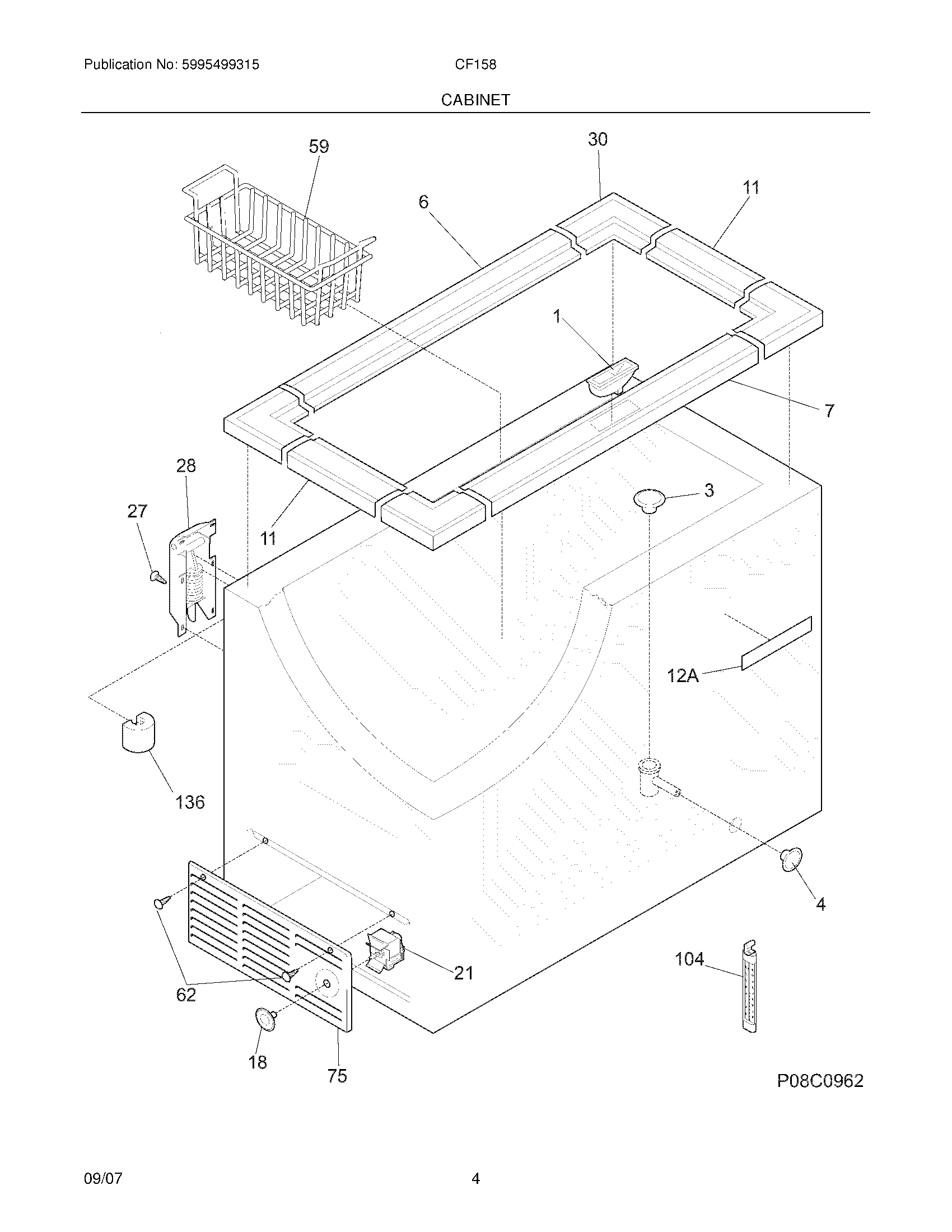 Publication No: 5995499315

CF158

CABINET

59
30
6
11
1
7
28
27
11
3
12A
136
4
104
21
62
18
75

P08C0962

09/07

4