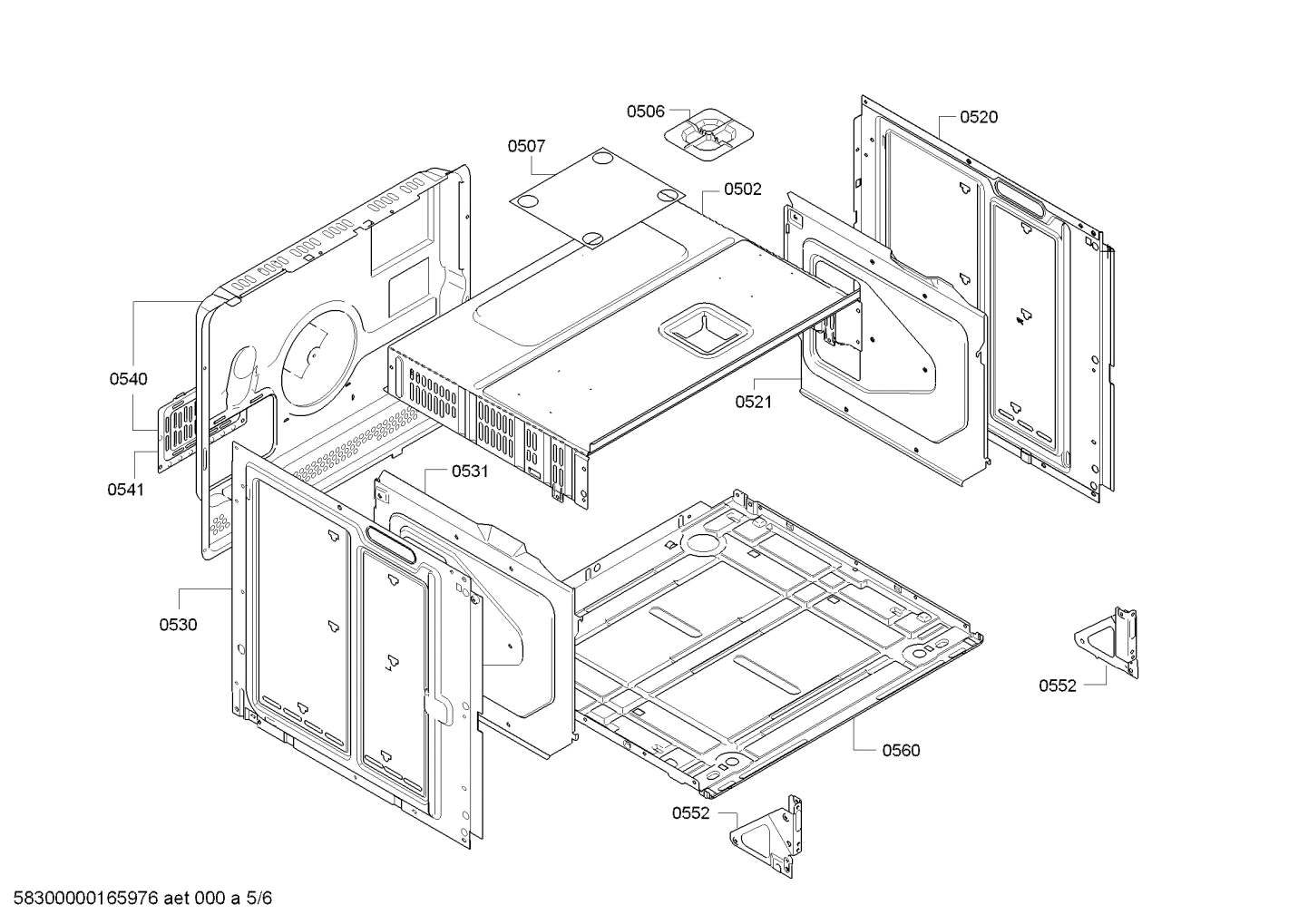 0506
0520
0507
0502
0540
0521
0541
0531
0530
0552
0560
0552
58300000165976 aet 000 a 5/6