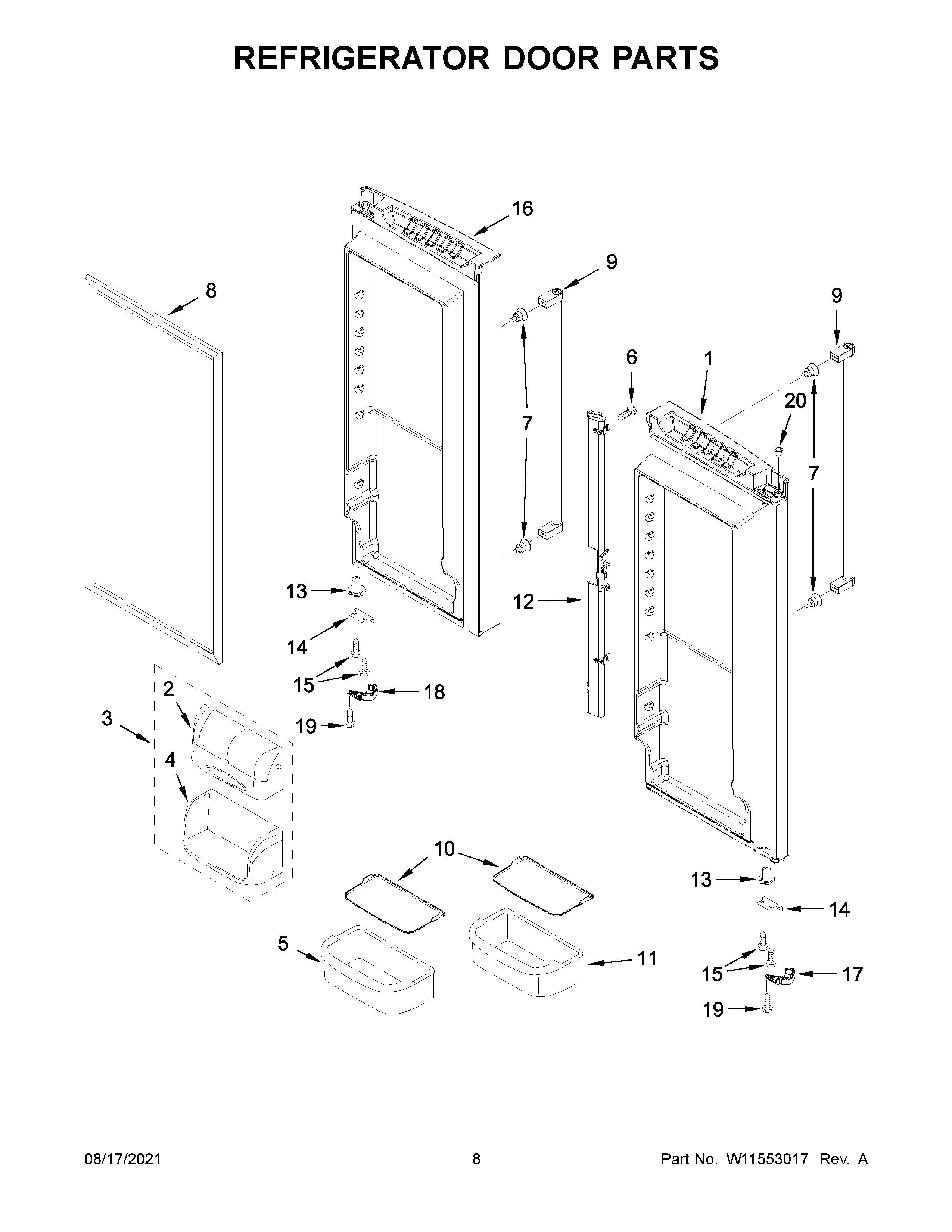 REFRIGERATOR DOOR PARTS

16
9
8
9
6
1
20
7
7
13
12
14
15
18
2
3
19
4
10
13
14
5
11
15
17
19

08/17/2021
8
Part No. W11553017 Rev. A