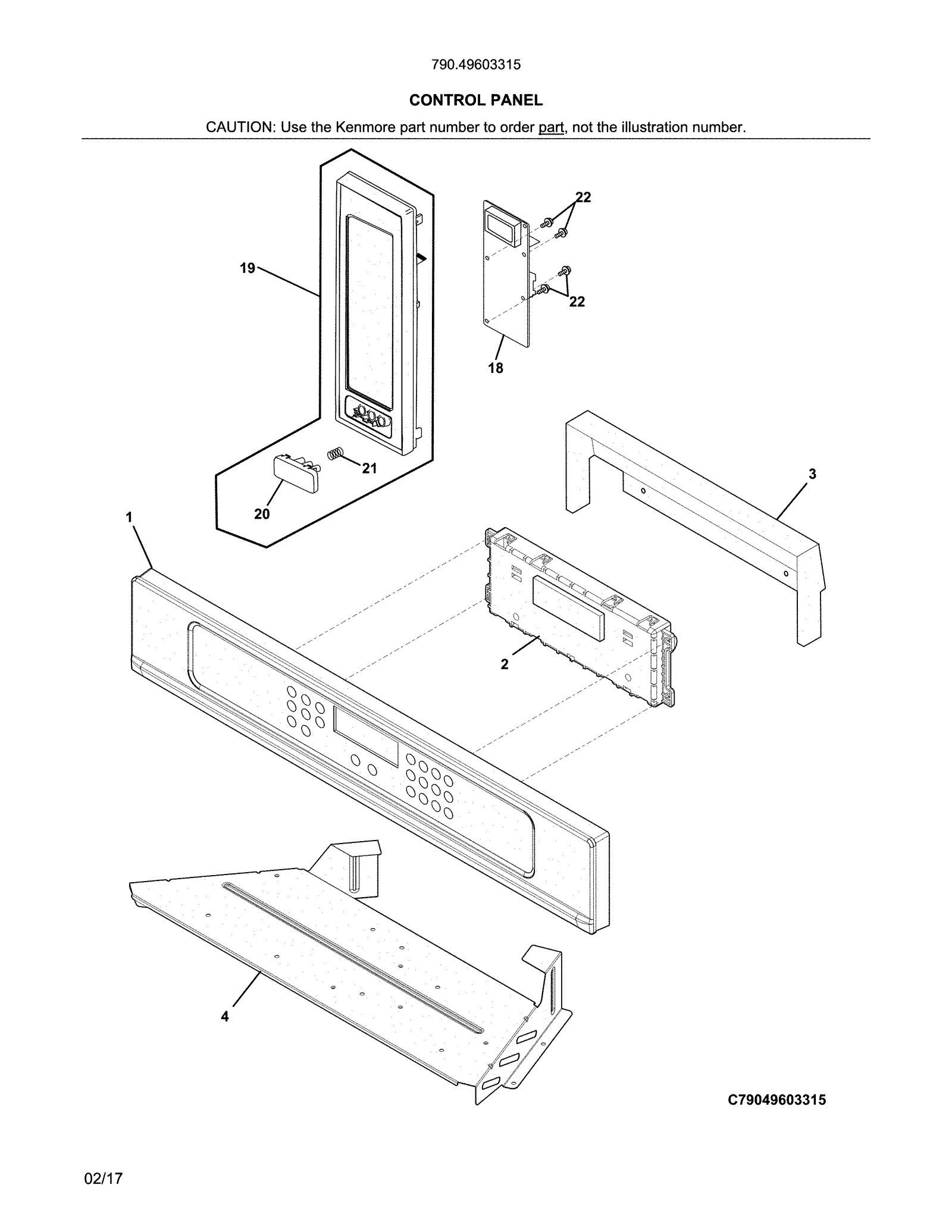 790.49603315

CONTROL PANEL

CAUTION: Use the Kenmore part number to order part, not the illustration number.

22
19
22
18
21
20
3
1
2
4

C79049603315

02/17