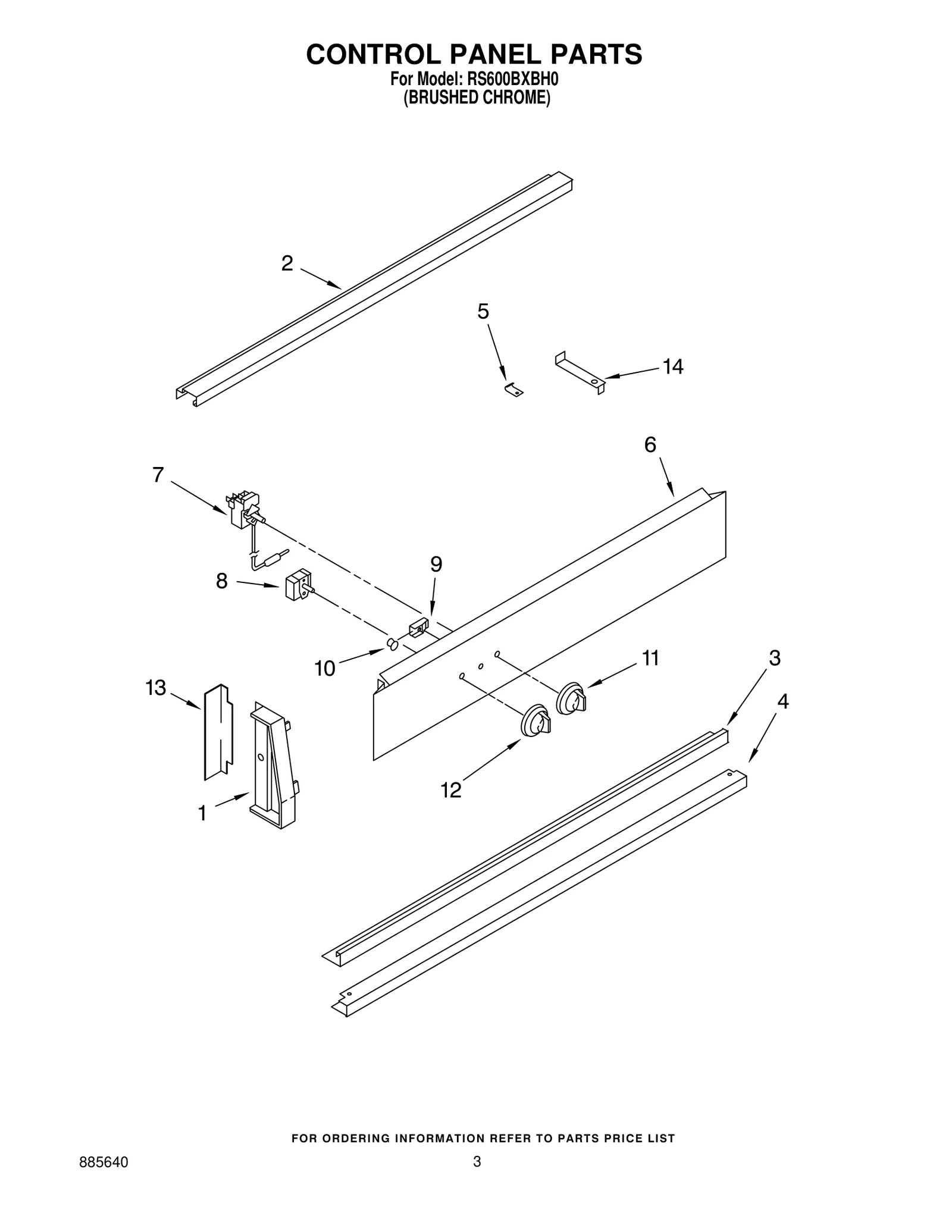 CONTROL PANEL PARTS
For Model: RS600BXBH0
(BRUSHED CHROME)

2
5
14
6
7
9
8
10
11
3
13
4
12
1

FOR ORDERING INFORMATION REFER TO PARTS PRICE LIST

885640
3