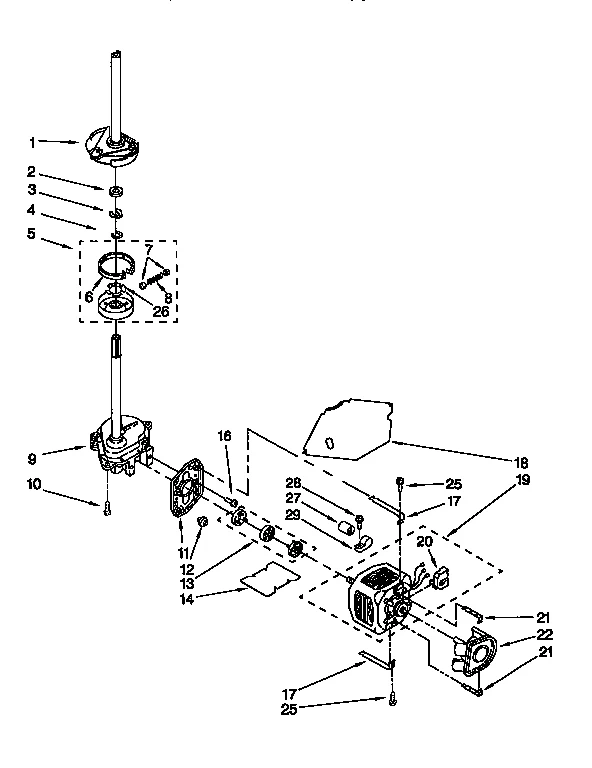 1
2
3
4
5
7
6
8
26
9
10
16
18
19
25
28
27
17
29
20
11
12
13
14
21
22
21
17
25