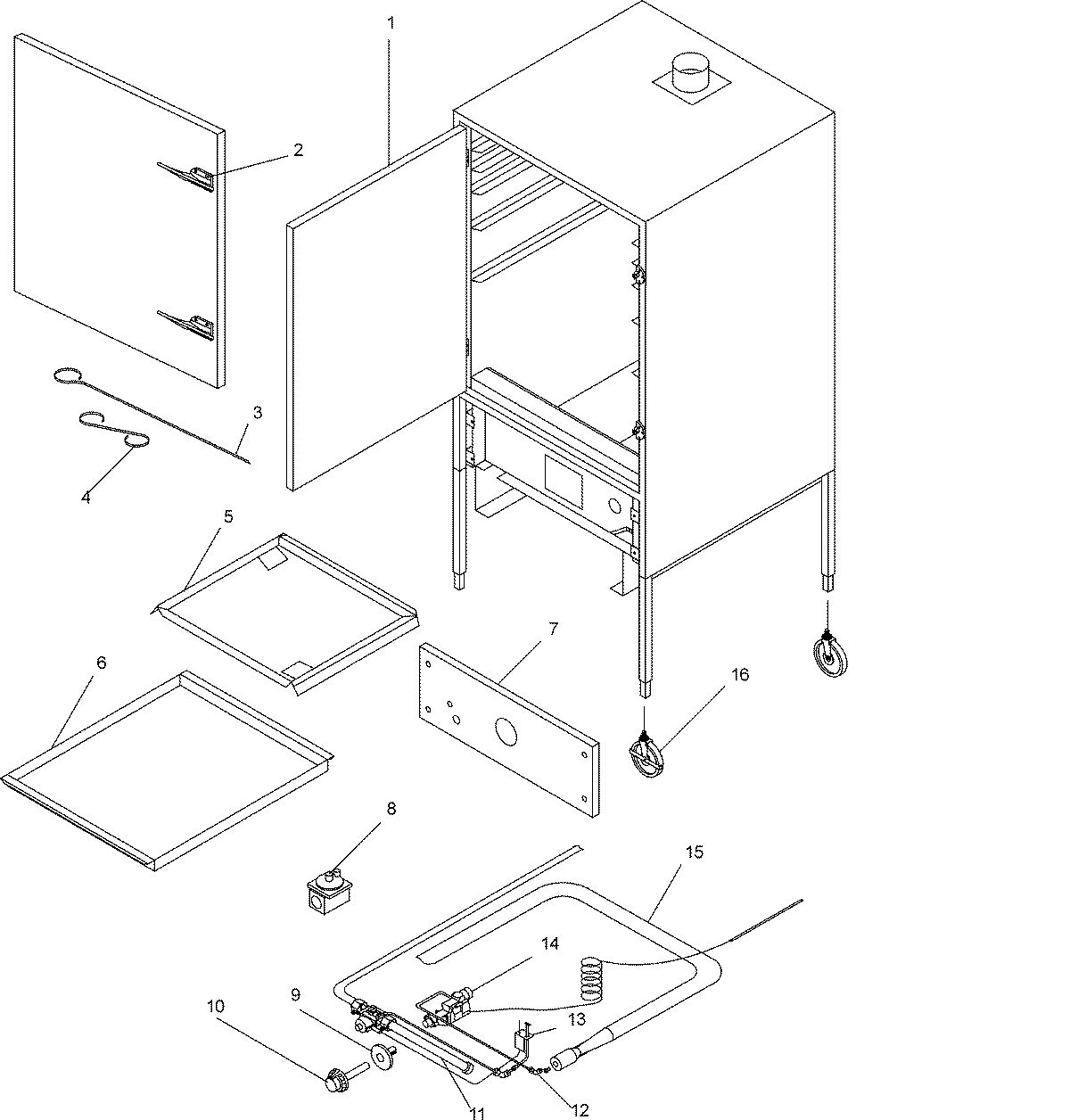 1
2
3
4
5
6
7
16
8
15
14
13
9
10
11
12