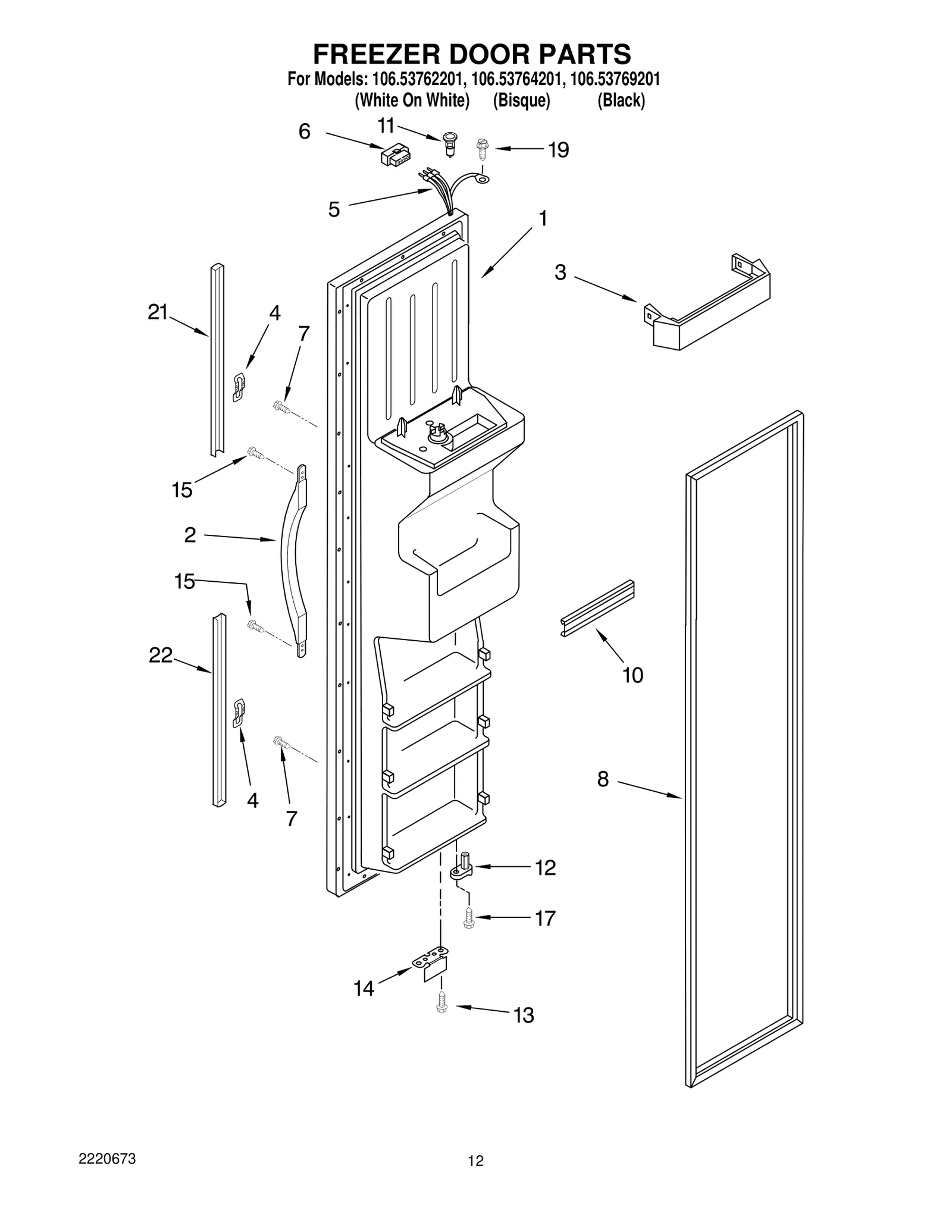 FREEZER DOOR PARTS
For Models: 106.53762201, 106.53764201, 106.53769201
(White On White) (Bisque) (Black)

6
11
19
5
1
3
21
4
7
15
2
15
22
4
7
10
8
12
17
14
13

2220673
12