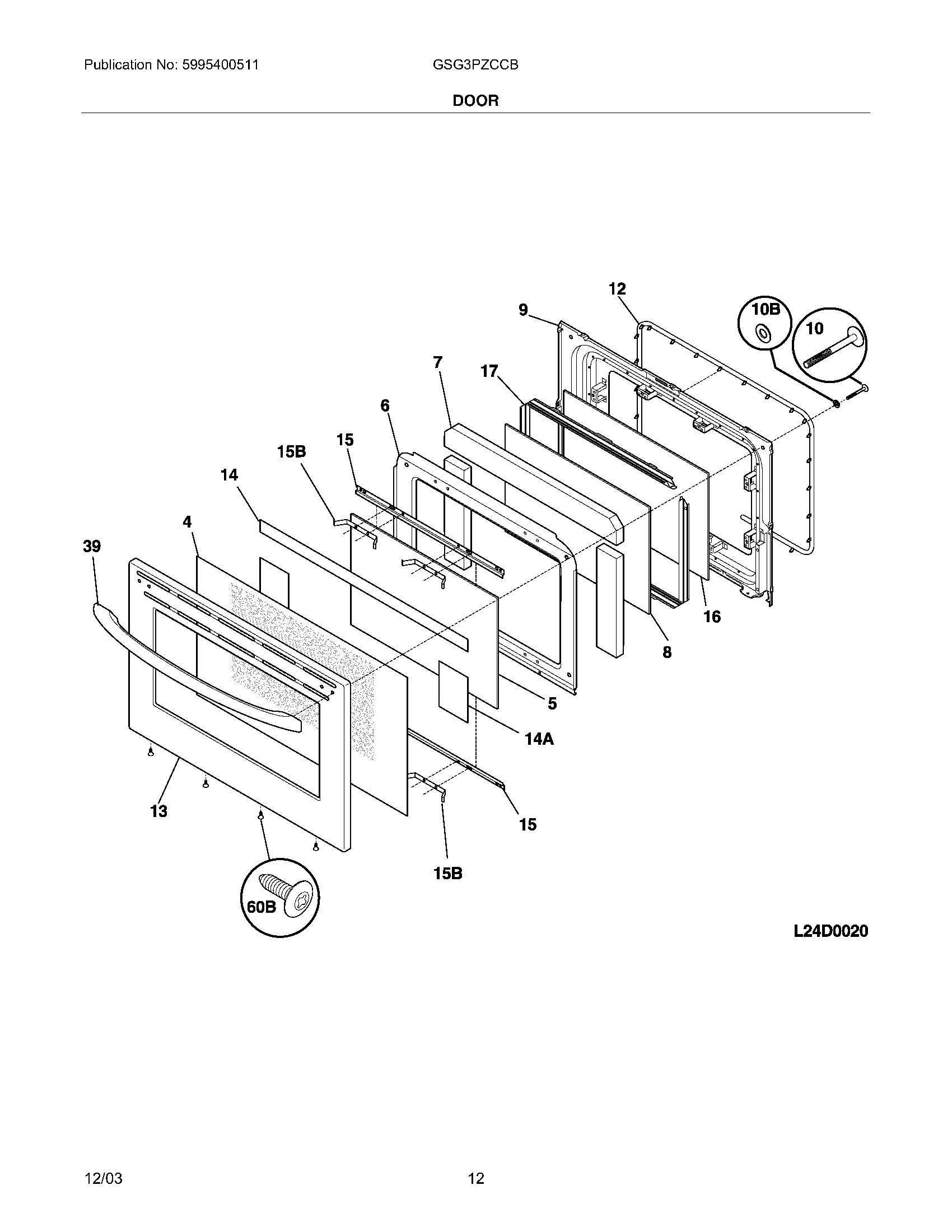 Publication No: 5995400511

GSG3PZCCB

DOOR

12
9
10B
10
7
17
6
15
15B
14
4
39
16
8
5
14A
13
15
15B
60B

L24D0020

12/03

12