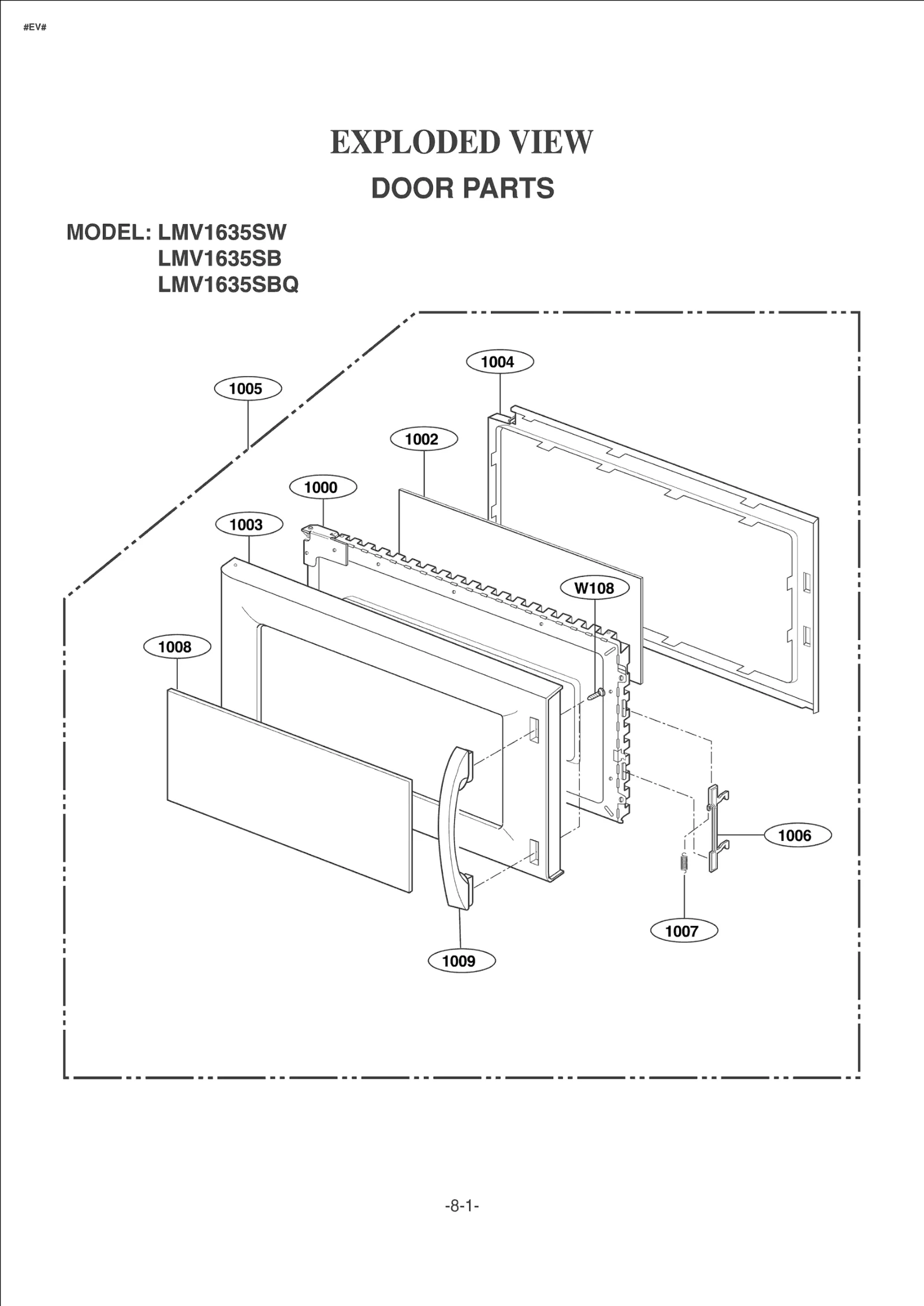 #EV#

EXPLODED VIEW
DOOR PARTS

MODEL: LMV1635SW
LMV1635SB
LMV1635SBQ

1004
1005
1002
1000
1003
W108
1008
1006
1007
1009

-8-1-