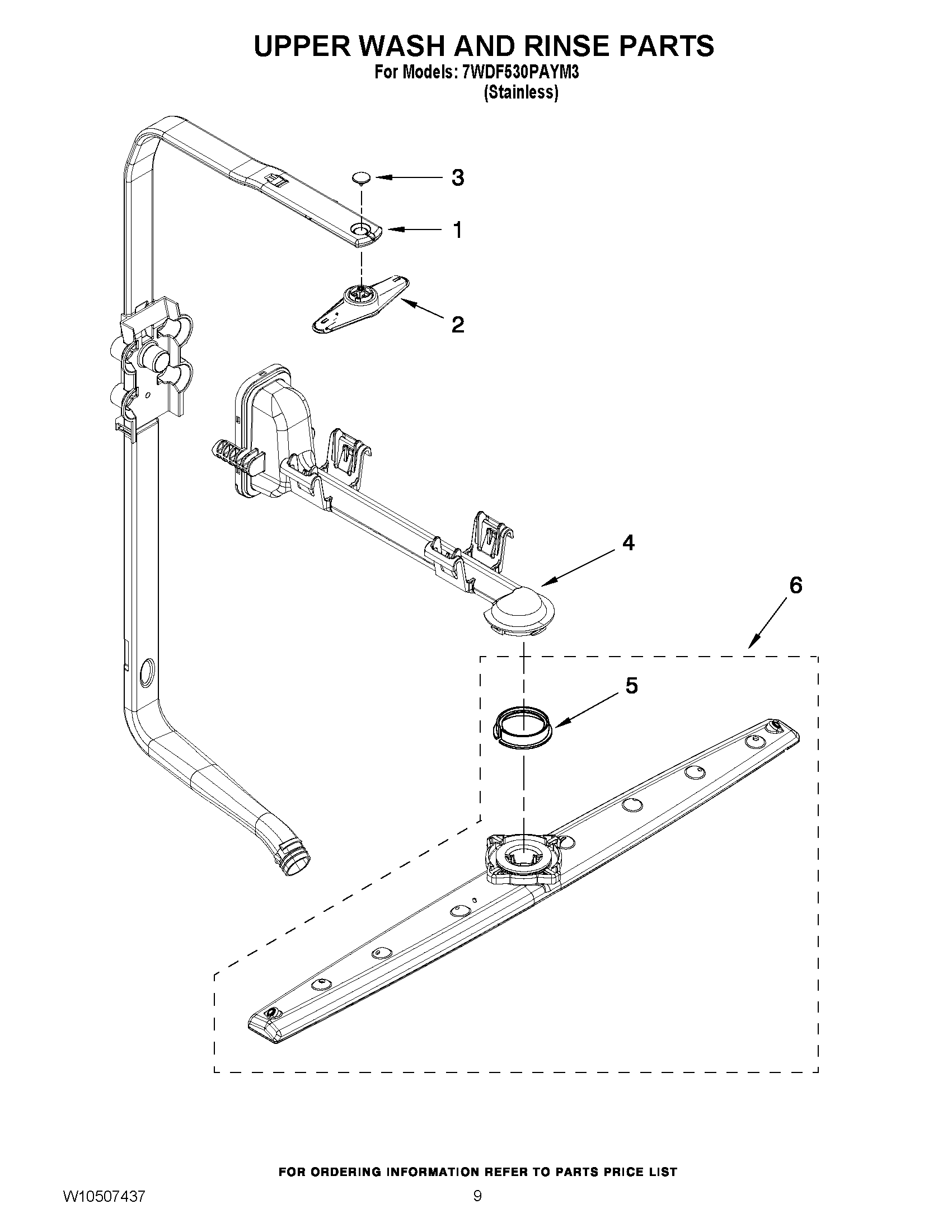 UPPER WASH AND RINSE PARTS
For Models: 7WDF530PAYM3
(Stainless)

3
1
2
4
6
5

FOR ORDERING INFORMATION REFER TO PARTS PRICE LIST
W10507437
9