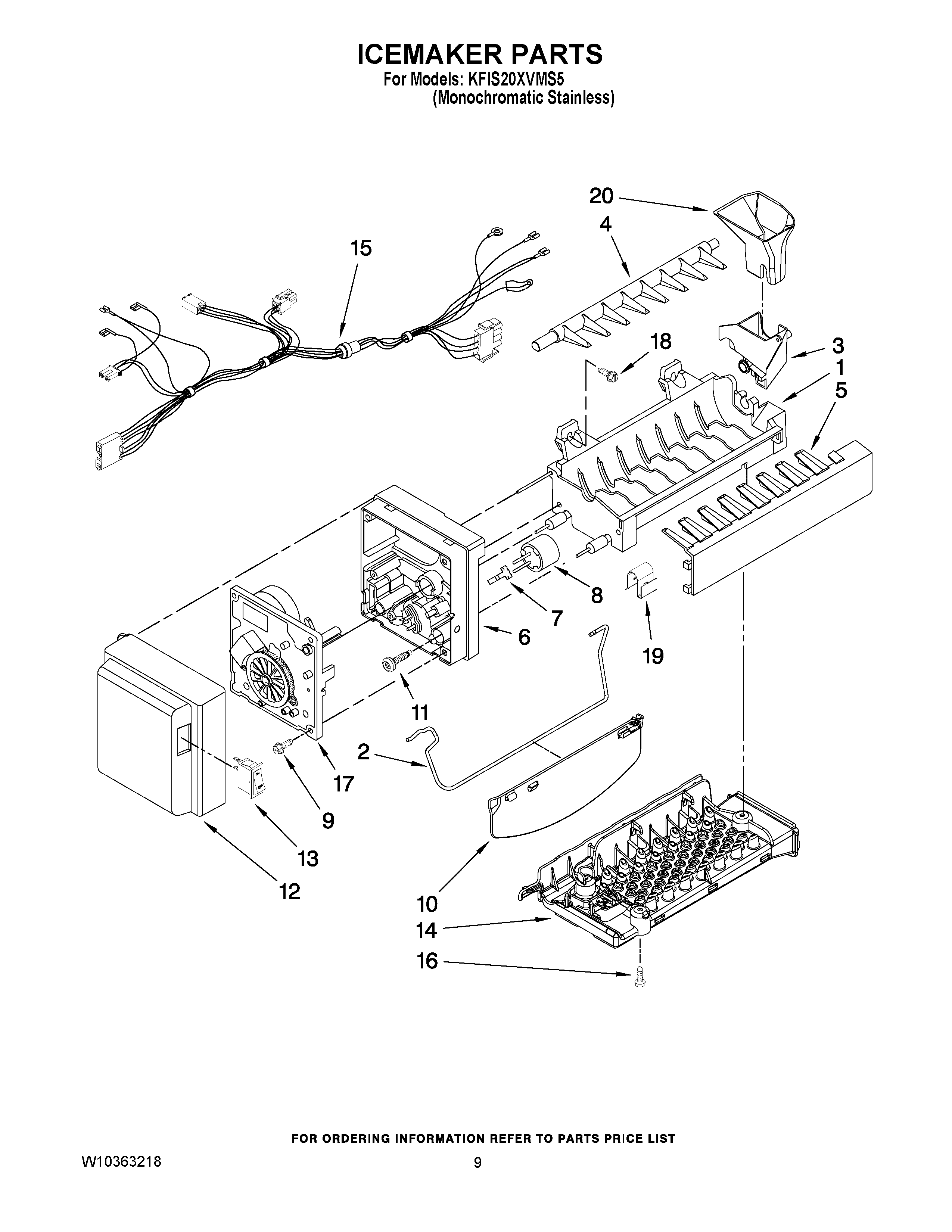 ICEMAKER PARTS
For Models: KFIS20XVMS5
(Monochromatic Stainless)

20
4
15
18
3
1
5
8
7
6
19
11
2
17
9
13
12
10
14
16

FOR ORDERING INFORMATION REFER TO PARTS PRICE LIST

W10363218

9