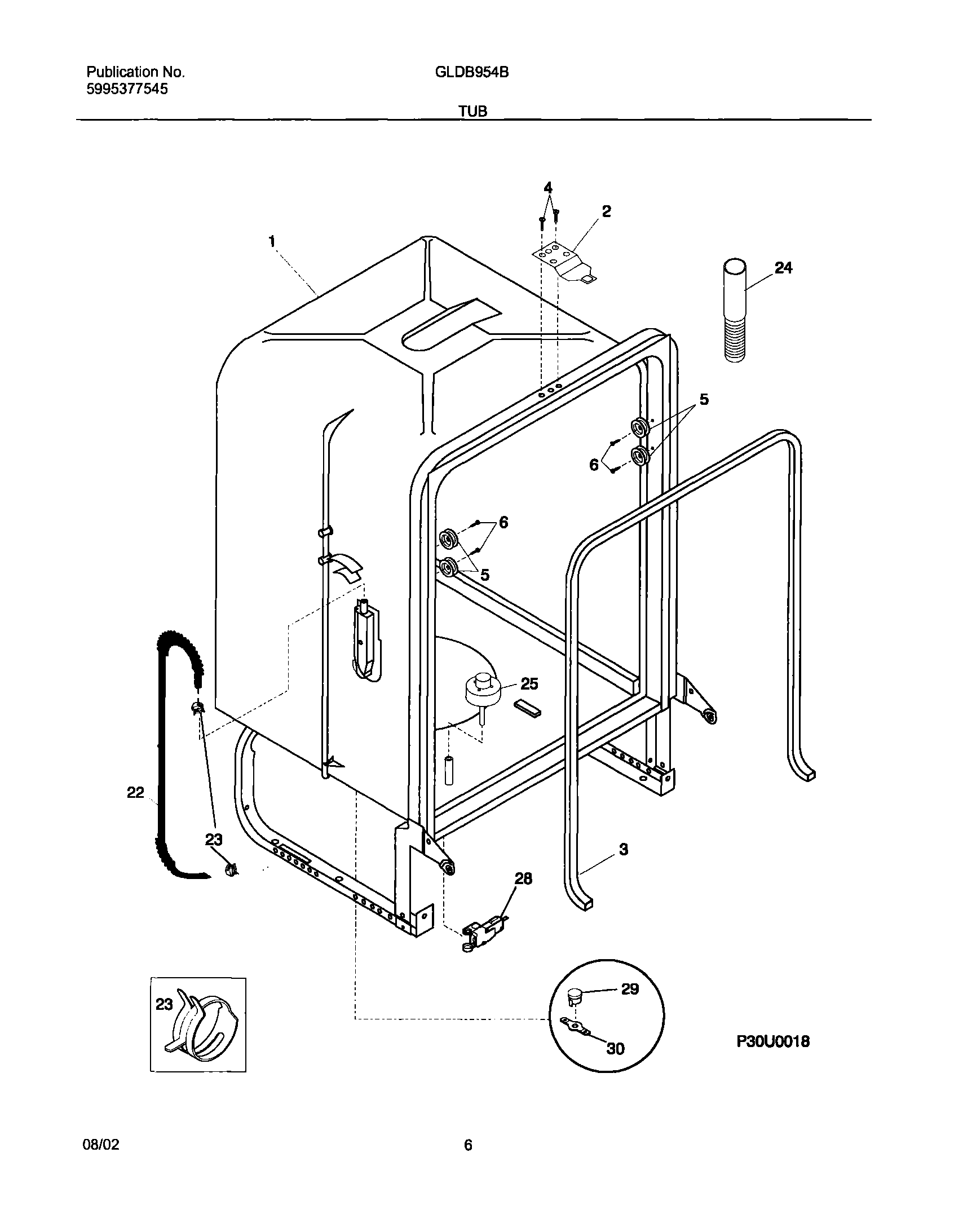 Publication No.
5995377545

GLDB954B

TUB

4
2
1
24
5
6
6
5
25
22
23
3
28
23
29
30
P30U0018

08/02

6