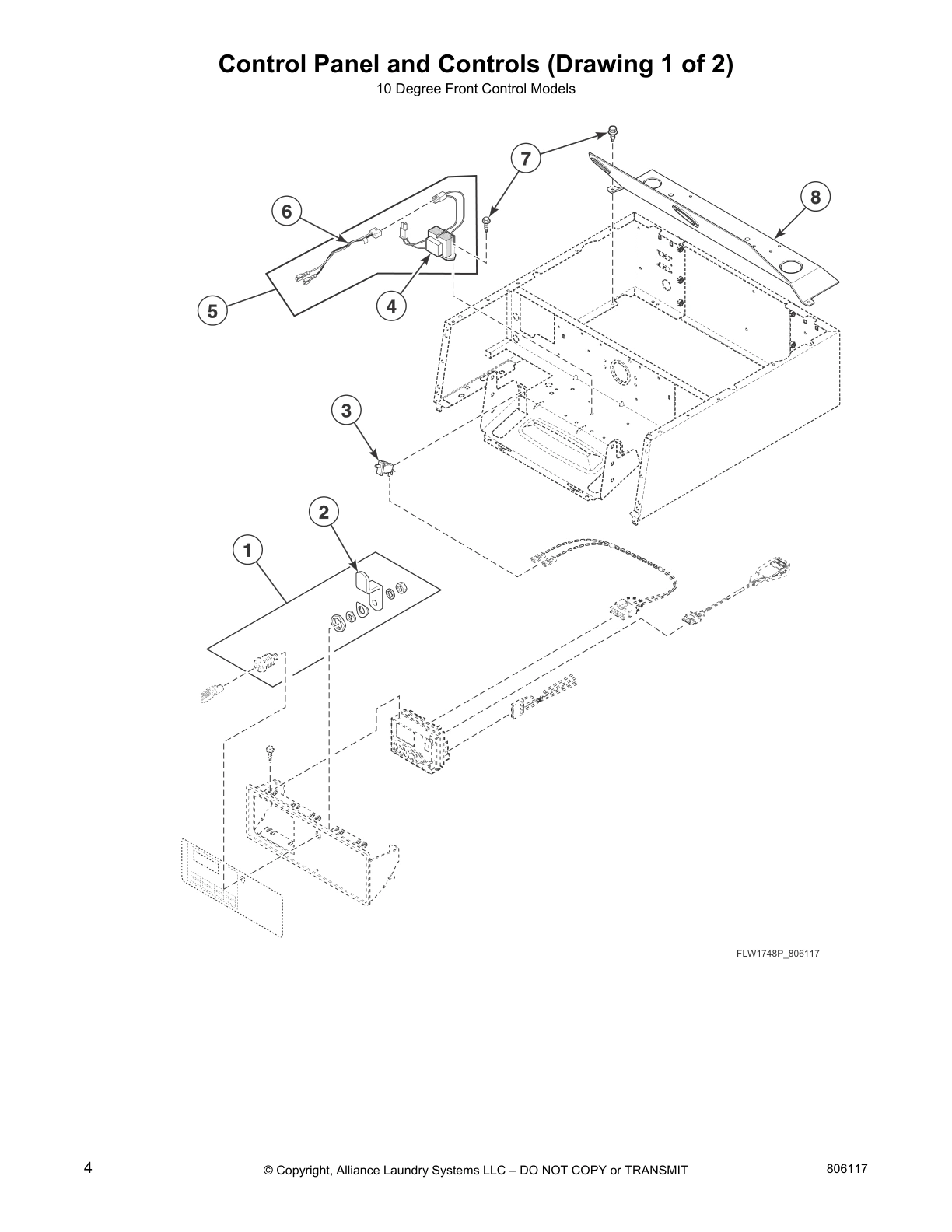 Control Panel and Controls (Drawing 1 of 2)
10 Degree Front Control Models

7
8
6
5
4
3
2
1

FLW1748P_806117

4
© Copyright, Alliance Laundry Systems LLC – DO NOT COPY or TRANSMIT
806117