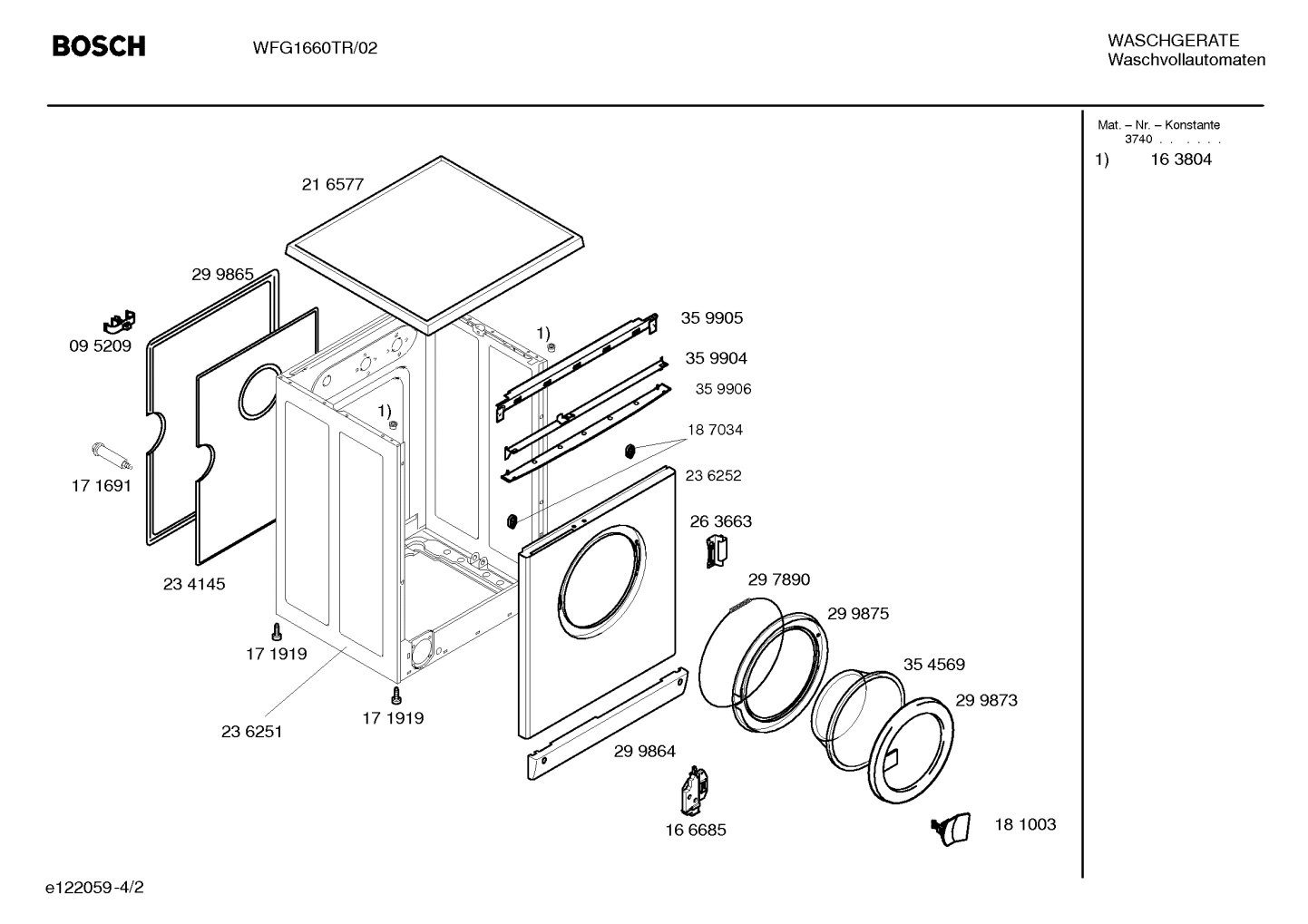 BOSCH

WFG1660TR/02

WASCHGERATE
Waschvollautomaten

Mat. – Nr. – Konstante
3740 . . . . . .

1) 16 3804

21 6577

29 9865

09 5209

17 1691

23 4145

17 1919

23 6251

17 1919

1)

1)

35 9905

35 9904

35 9906

18 7034

23 6252

26 3663

29 7890

29 9875

35 4569

29 9873

29 9864

16 6685

18 1003

e122059-4/2