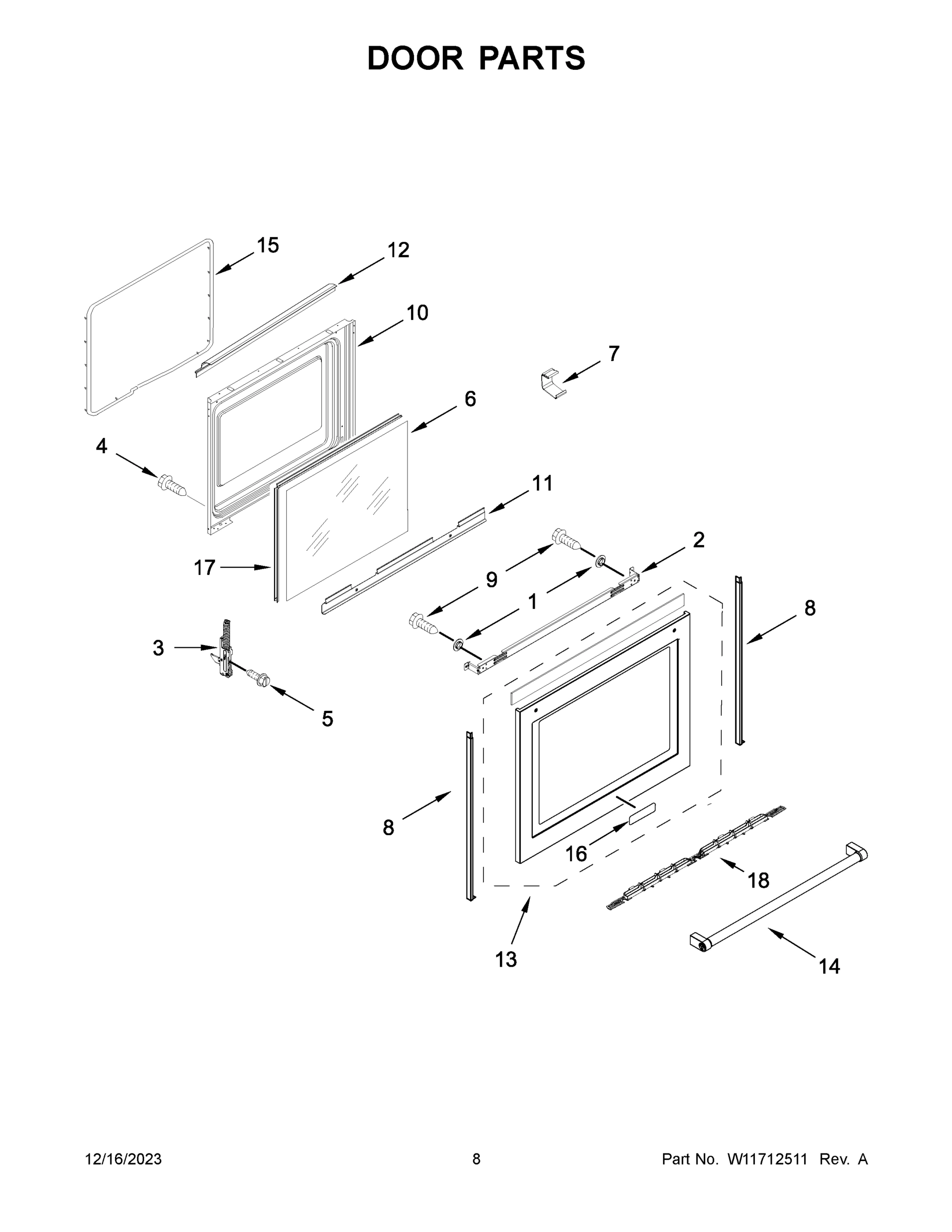 DOOR PARTS

15
12
10
7
6
4
11
2
17
9
1
8
3
5
8
16
18
13
14

12/16/2023
8
Part No. W11712511 Rev. A