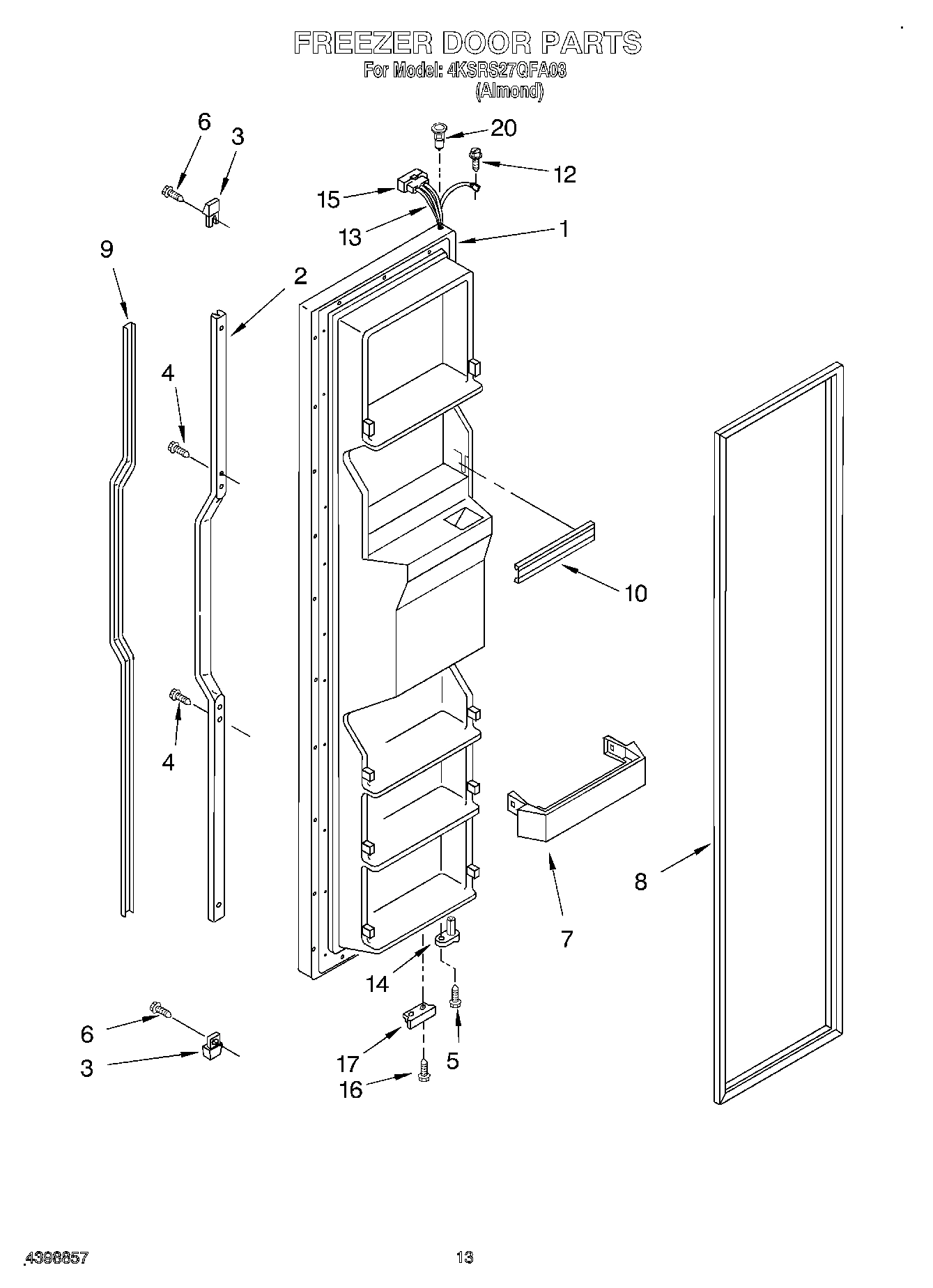 FREEZER DOOR PARTS
For Model: 4KSRS27QFA03
(Almond)

6
3
20
12
15
13
1
9
2
4
10
4
7
8
14
6
3
17
5
16

4398857

13