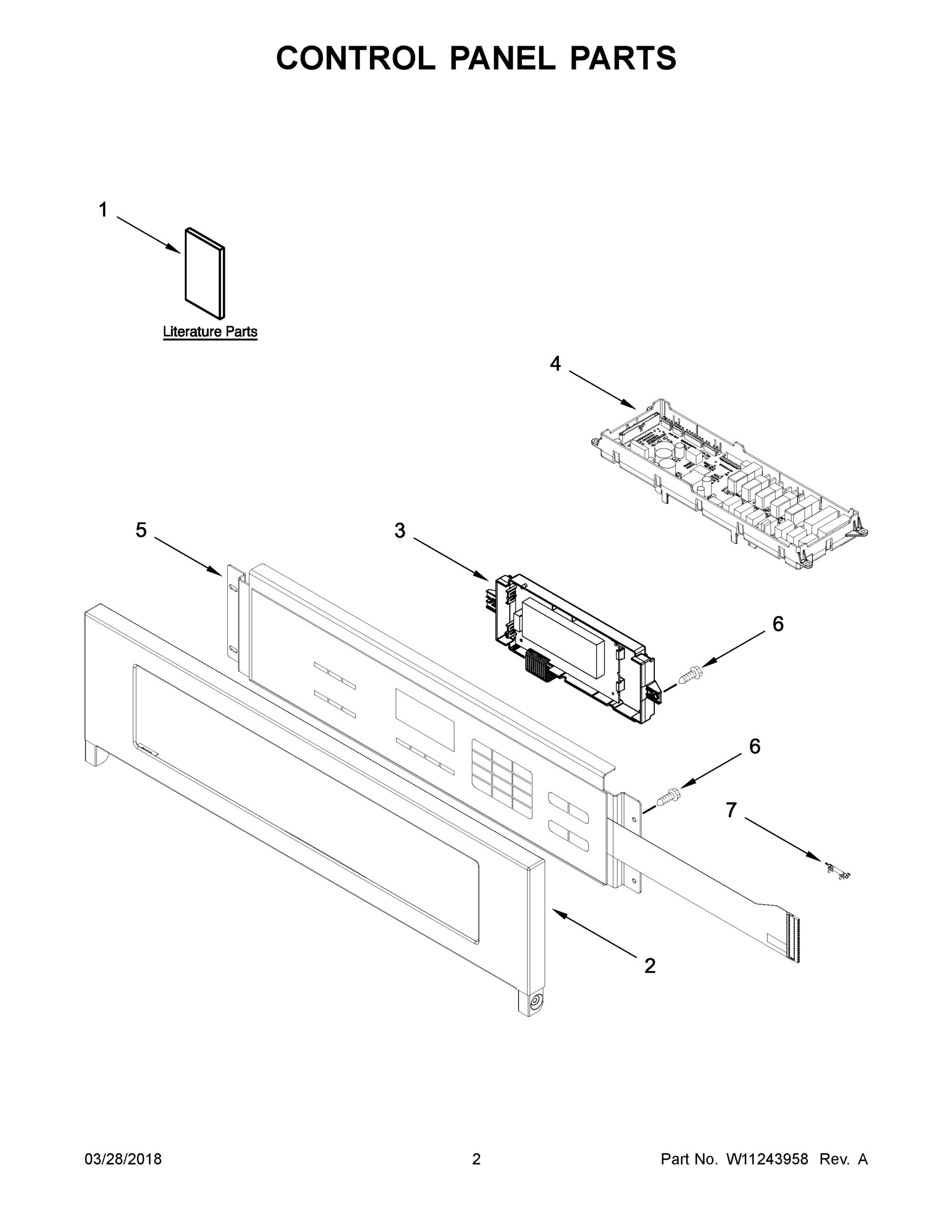 CONTROL PANEL PARTS

1

Literature Parts

4

5

3

6

6

7

2

03/28/2018 2 Part No. W11243958 Rev. A