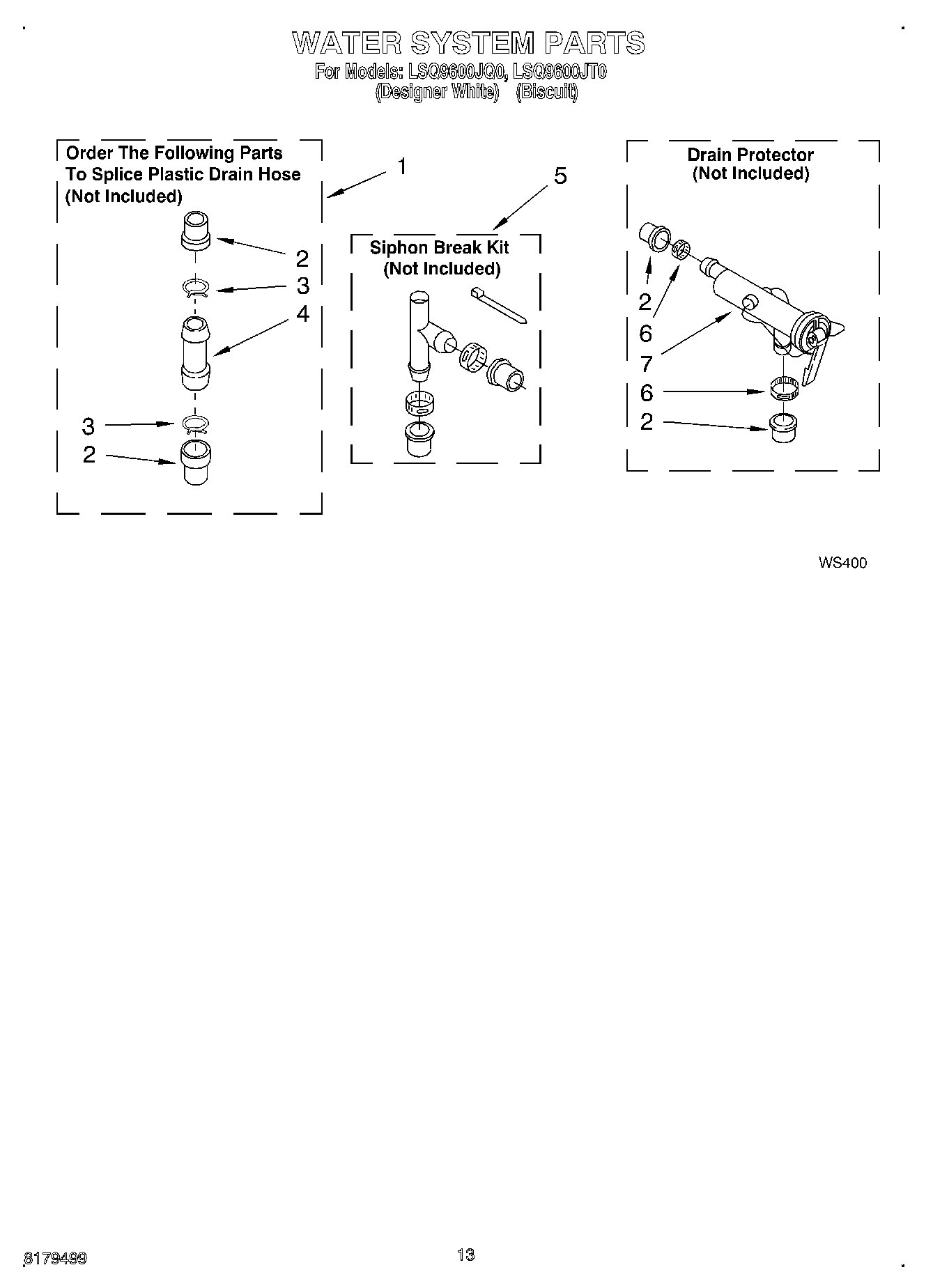 WATER SYSTEM PARTS
For Models: LSQ9600JQ0, LSQ9600JT0
(Designer White) (Biscuit)

Order The Following Parts
To Splice Plastic Drain Hose
(Not Included)

1

2
3
4
3
2

5

Siphon Break Kit
(Not Included)

Drain Protector
(Not Included)

2
6
7
6
2

WS400

8179499

13